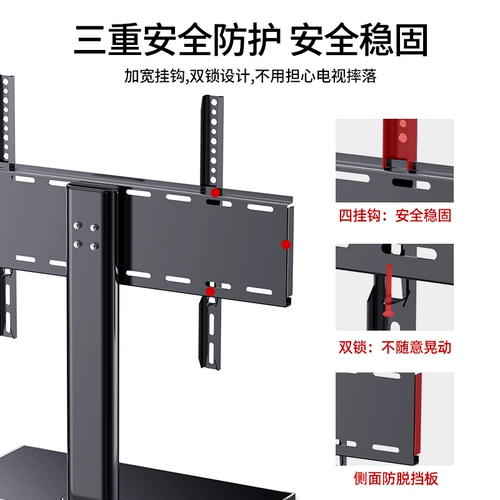 三重安全防护 安全稳固

加宽挂钩,双锁设计,不用担心电视摔落

四挂钩：安全稳固

双锁：不随意晃动

侧面防脱挡板