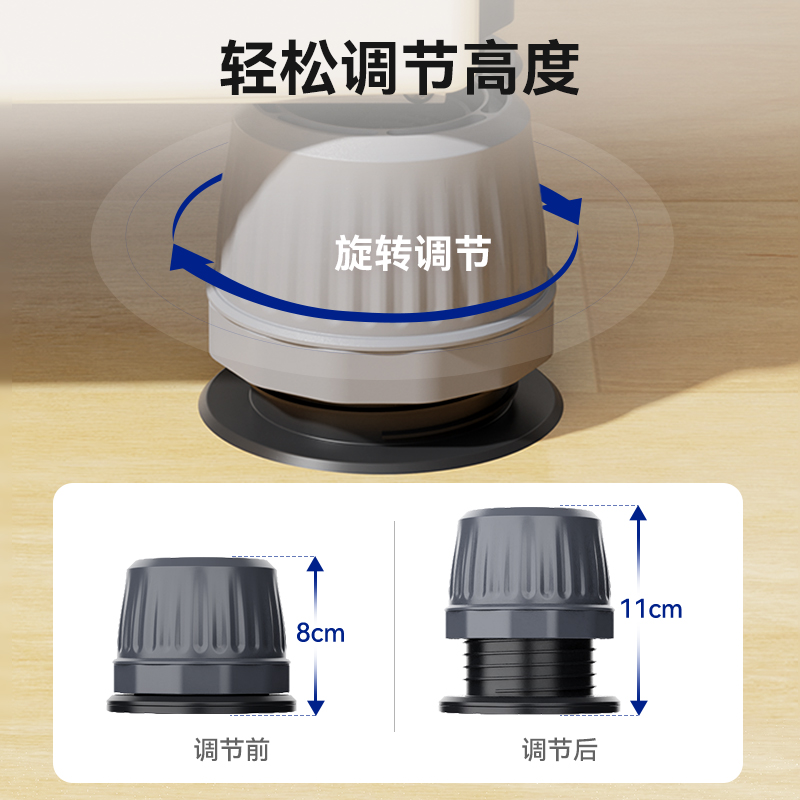 轻松调节高度

旋转调节

8cm

调节前

11cm

调节后