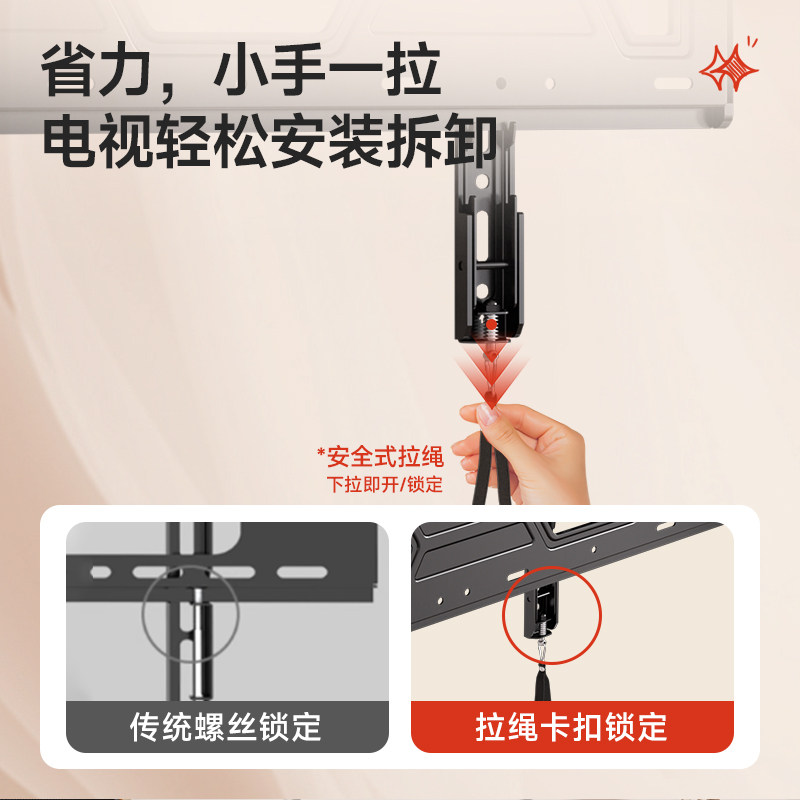 省力，小手一拉
电视轻松安装拆卸

*安全式拉绳
下拉即开/锁定

传统螺丝锁定

拉绳卡扣锁定