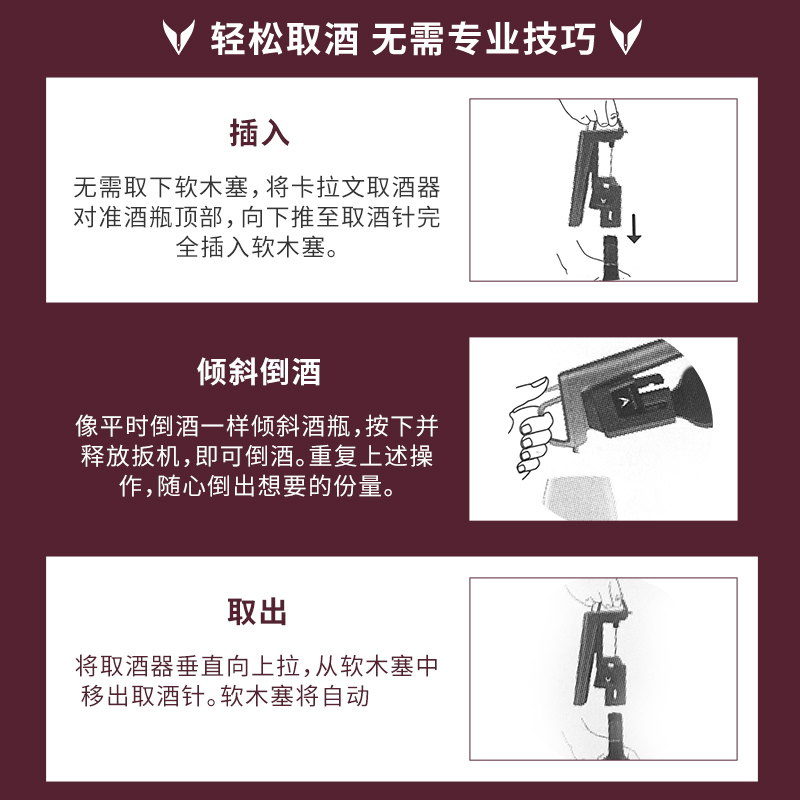 轻松取酒 无需专业技巧

插入

无需取下软木塞，将卡拉文取酒器对准酒瓶顶部，向下推至取酒针完全插入软木塞。

倾斜倒酒

像平时倒酒一样倾斜酒瓶，按下并释放扳机，即可倒酒。重复上述操作，随心倒出想要的份量。

取出

将取酒器垂直向上拉，从软木塞中移出取酒针。软木塞将自动