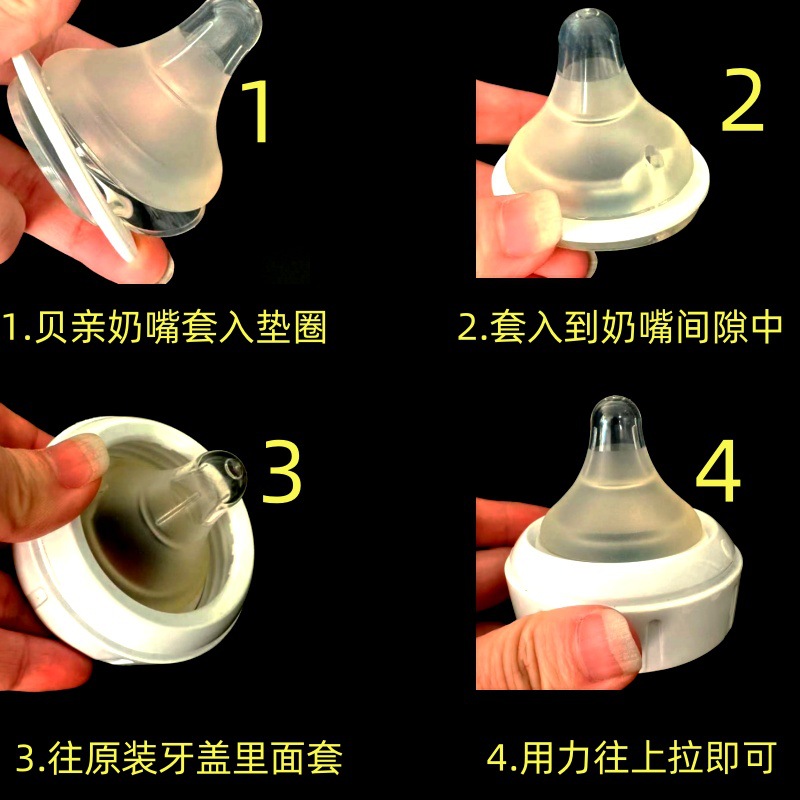 1

2

1.贝亲奶嘴套入垫圈

2.套入到奶嘴间隙中

3

4

3.往原装牙盖里面套

4.用力往上拉即可