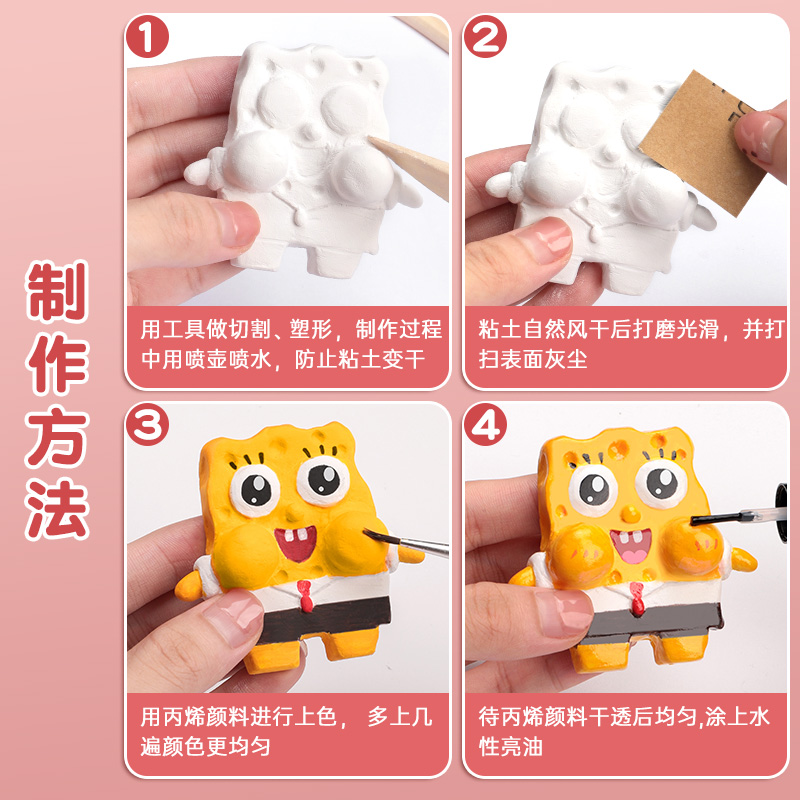 制作方法

1

用工具做切割、塑形，制作过程中用喷壶喷水，防止粘土变干

2

粘土自然风干后打磨光滑，并打扫表面灰尘

3

用丙烯颜料进行上色， 多上几遍颜色更均匀

4

待丙烯颜料干透后均匀,涂上水性亮油