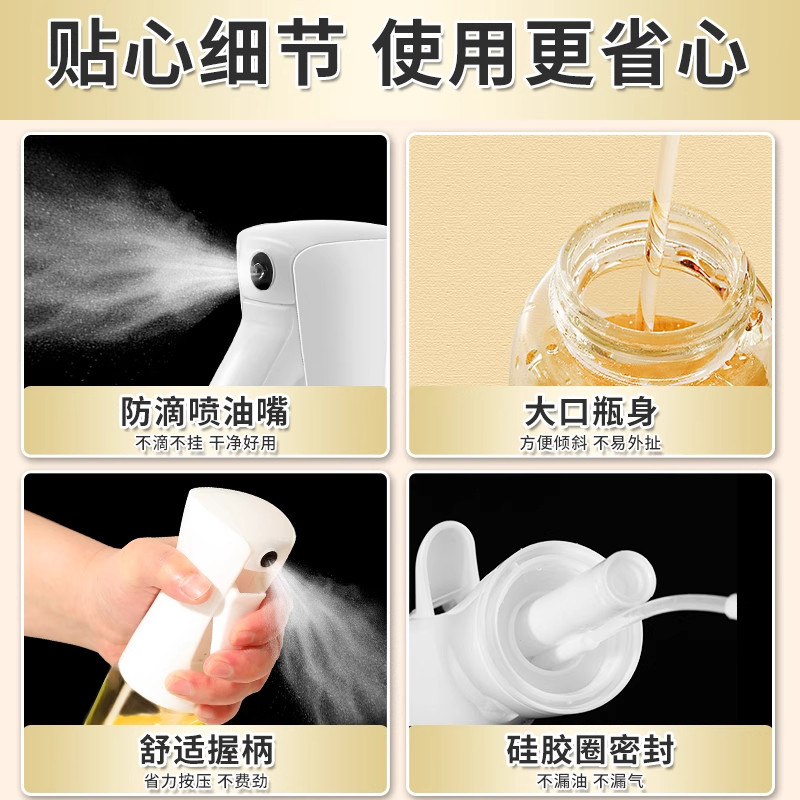 贴心细节 使用更省心

防滴喷油嘴
不滴不挂 干净好用

大口瓶身
方便倾斜 不易外扯

舒适握柄
省力按压 不费劲

硅胶圈密封
不漏油 不漏气