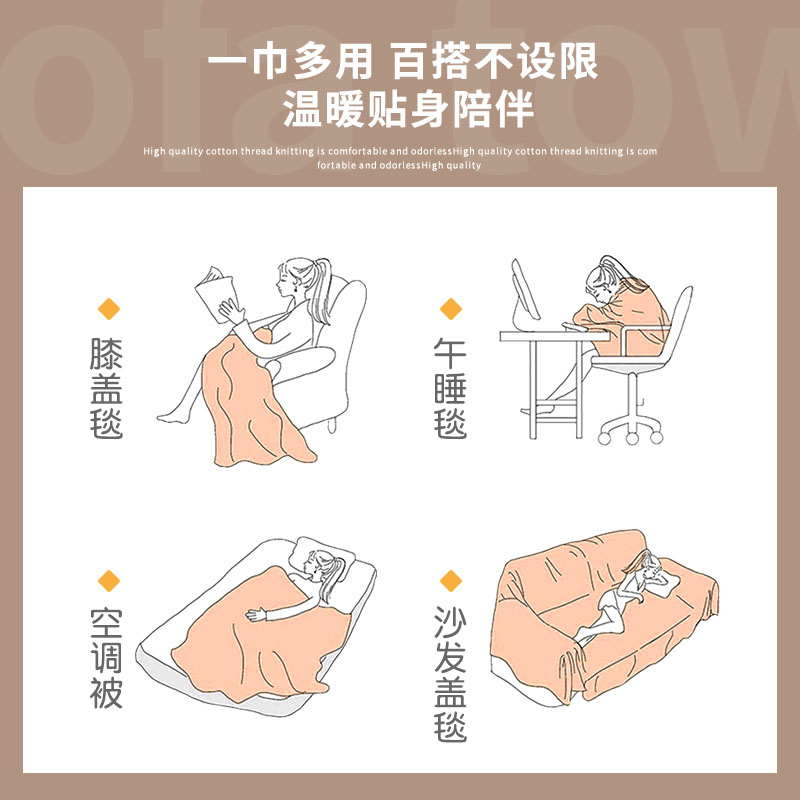 ofatow

一巾多用 百搭不设限
温暖贴身陪伴

High quality cotton thread knitting is comfortable and odorlessHigh quality cotton thread knitting is comfortable and odorlessHigh quality

膝盖毯

午睡毯

空调被

沙发盖毯