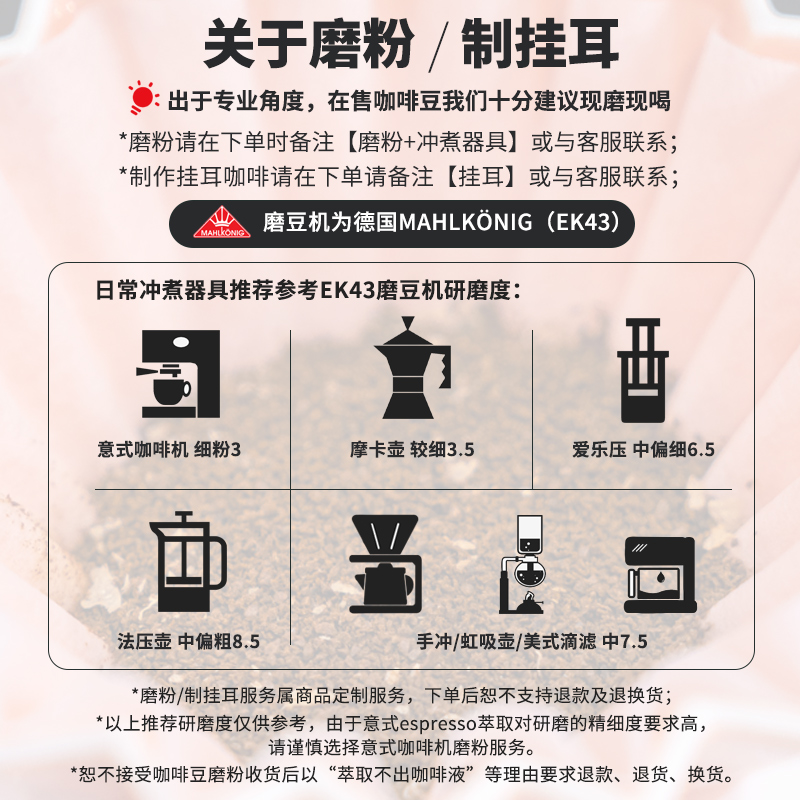 关于磨粉 / 制挂耳

出于专业角度，在售咖啡豆我们十分建议现磨现喝

*磨粉请在下单时备注【磨粉+冲煮器具】或与客服联系；

*制作挂耳咖啡请在下单请备注【挂耳】或与客服联系；

MAHLKÖNIG 磨豆机为德国MAHLKÖNIG（EK43）

日常冲煮器具推荐参考EK43磨豆机研磨度：

意式咖啡机 细粉3

摩卡壶 较细3.5

爱乐压 中偏细6.5

法压壶 中偏粗8.5

手冲/虹吸壶/美式滴滤 中7.5

*磨粉/制挂耳服务属商品定制服务，下单后恕不支持退款及退换货；

*以上推荐研磨度仅供参考，由于意式espresso萃取对研磨的精细度要求高，请谨慎选择意式咖啡机磨粉服务。

*恕不接受咖啡豆磨粉收货后以“萃取不出咖啡液”等理由要求退款、退货、换货。