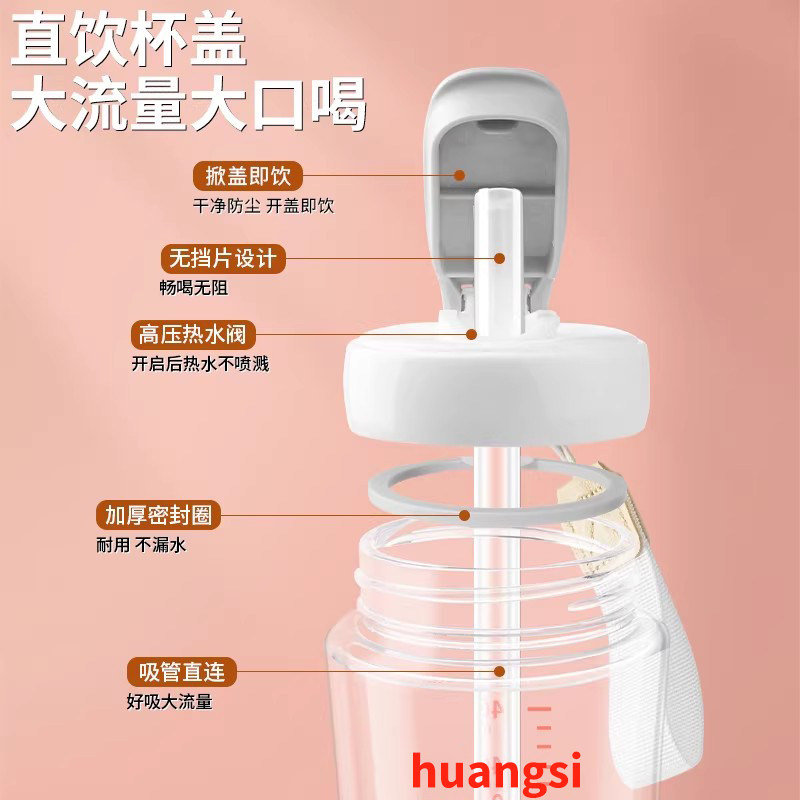 直饮杯盖
大流量大口喝

掀盖即饮
干净防尘 开盖即饮

无挡片设计
畅喝无阻

高压热水阀
开启后热水不喷溅

加厚密封圈
耐用 不漏水

吸管直连
好吸大流量

huangsi