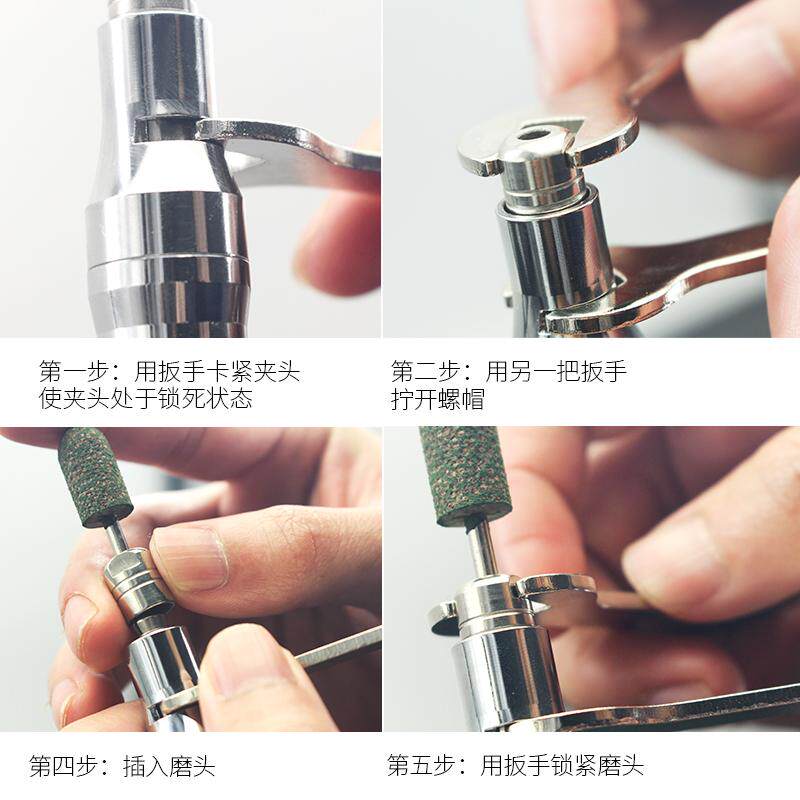 第一步：用扳手卡紧夹头
使夹头处于锁死状态

第二步：用另一把扳手
拧开螺帽

第四步：插入磨头

第五步：用扳手锁紧磨头