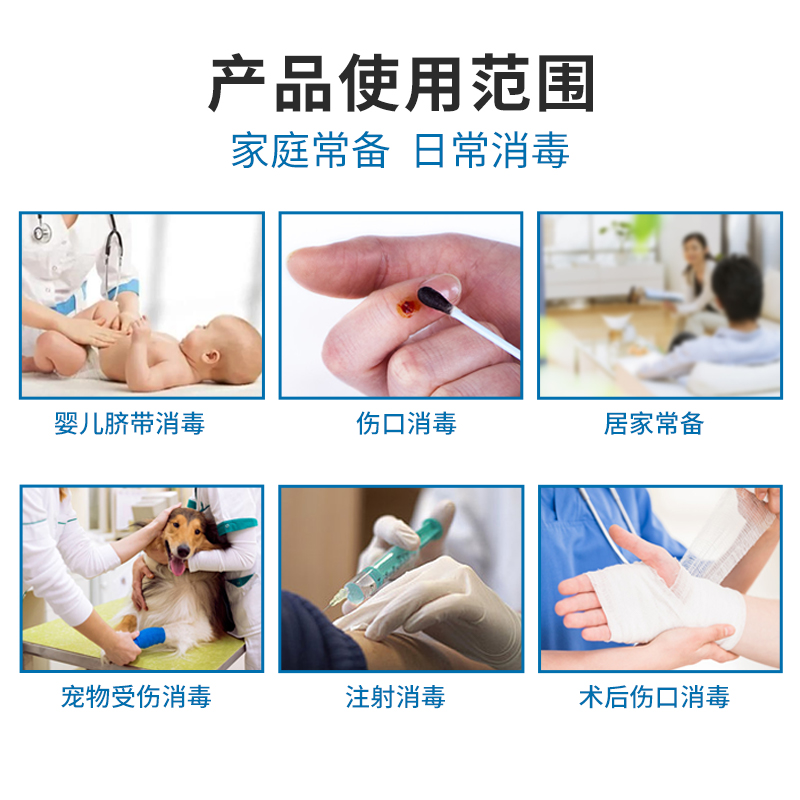 产品使用范围

家庭常备 日常消毒

婴儿脐带消毒

伤口消毒

居家常备

宠物受伤消毒

注射消毒

术后伤口消毒