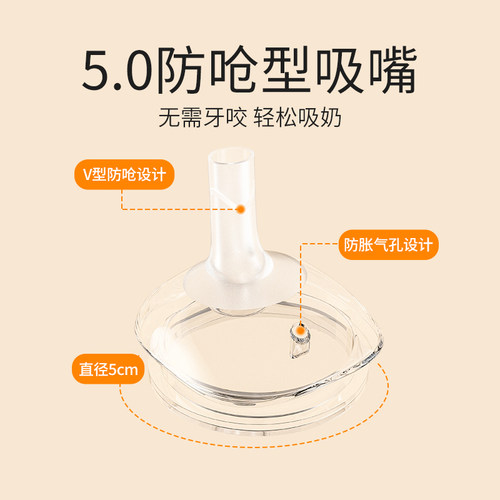 5.0防呛型吸嘴

无需牙咬 轻松吸奶

V型防呛设计

防胀气孔设计

直径5cm