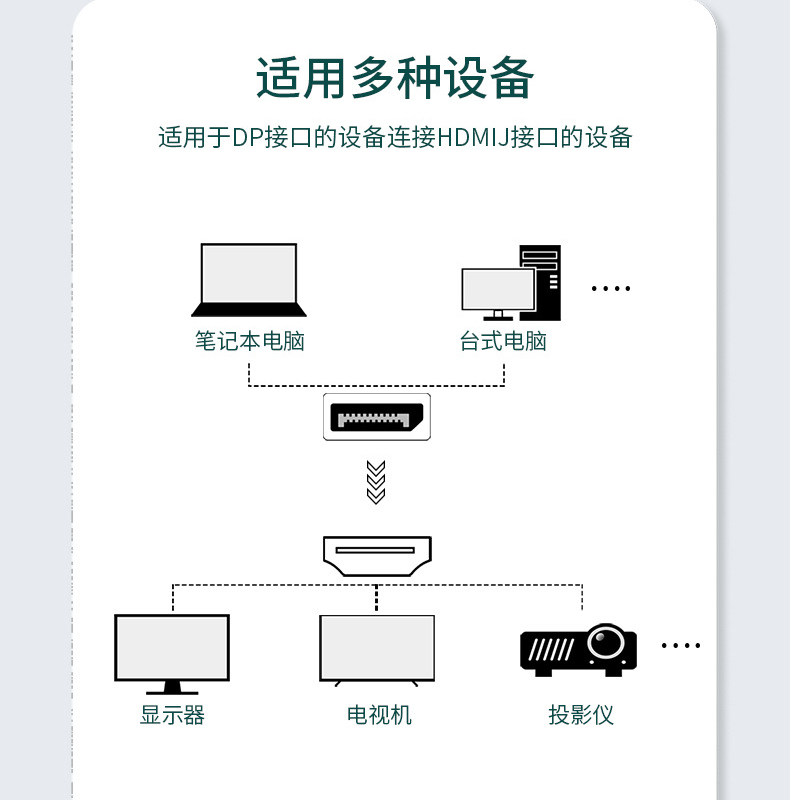 适用多种设备

适用于DP接口的设备连接HDMIJ接口的设备

笔记本电脑

台式电脑

....

显示器

电视机

投影仪

....