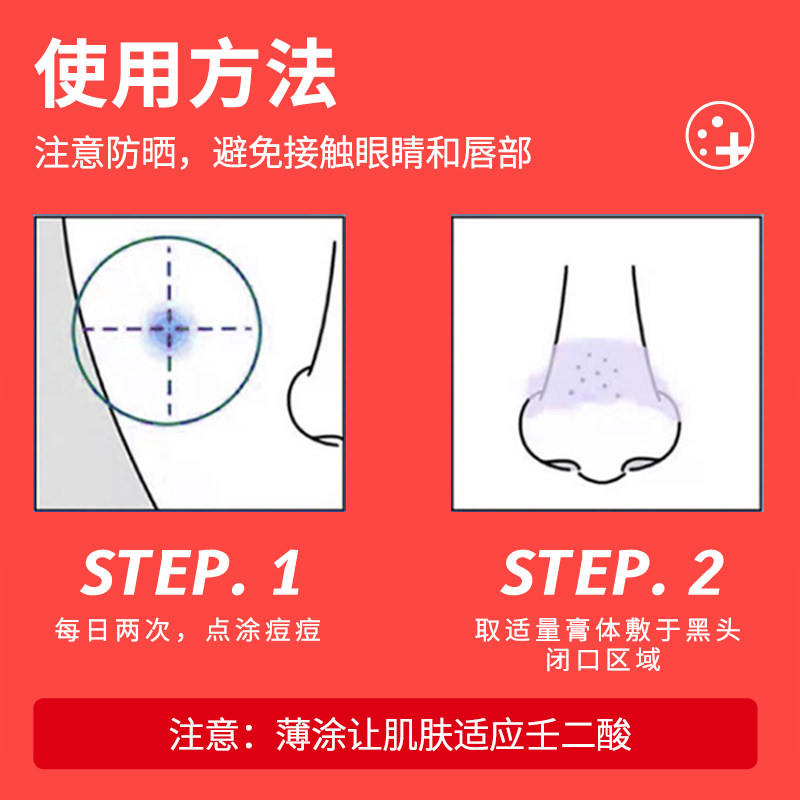 使用方法

注意防晒，避免接触眼睛和唇部

STEP. 1

每日两次，点涂痘痘

STEP. 2

取适量膏体敷于黑头闭口区域

注意：薄涂让肌肤适应壬二酸