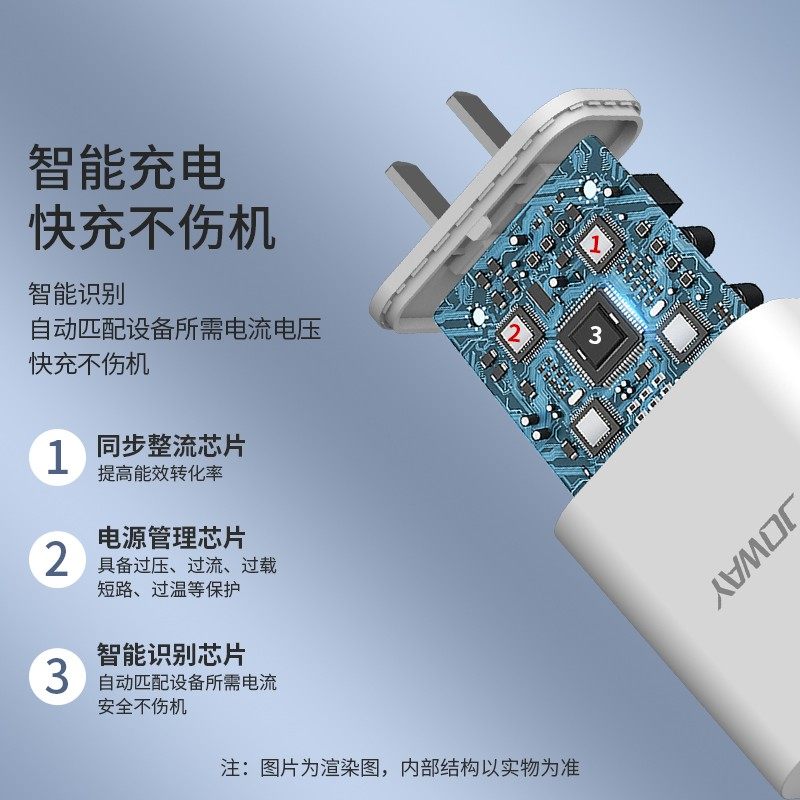 智能充电
快充不伤机

智能识别
自动匹配设备所需电流电压
快充不伤机

1 同步整流芯片
提高能效转化率

2 电源管理芯片
具备过压、过流、过载
短路、过温等保护

3 智能识别芯片
自动匹配设备所需电流
安全不伤机

1
2
3

JOWAY

注：图片为渲染图，内部结构以实物为准