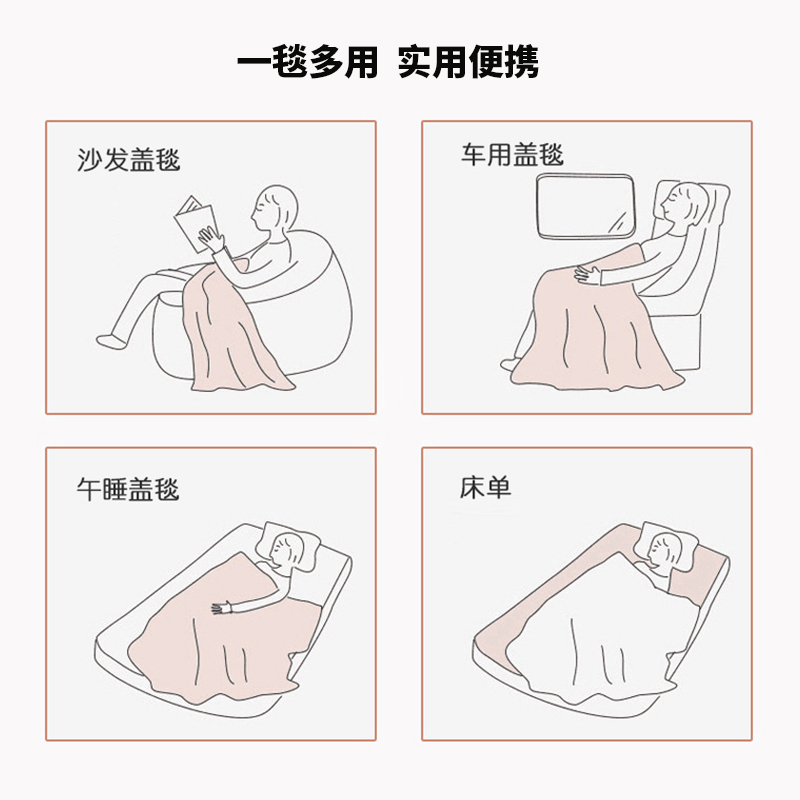 一毯多用 实用便携

沙发盖毯

车用盖毯

午睡盖毯

床单