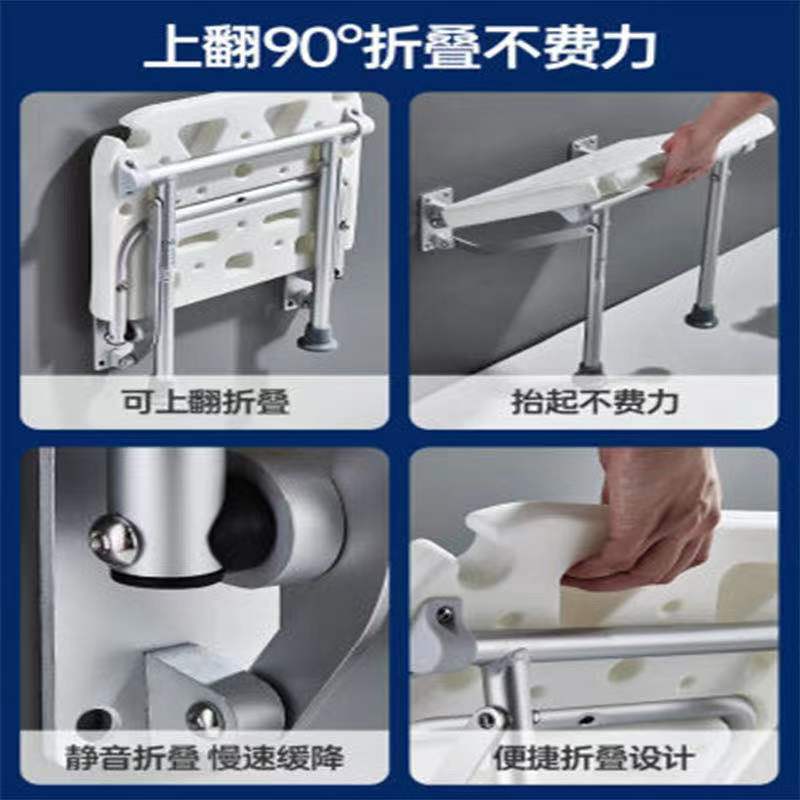 上翻90°折叠不费力

可上翻折叠

抬起不费力

静音折叠 慢速缓降

便捷折叠设计