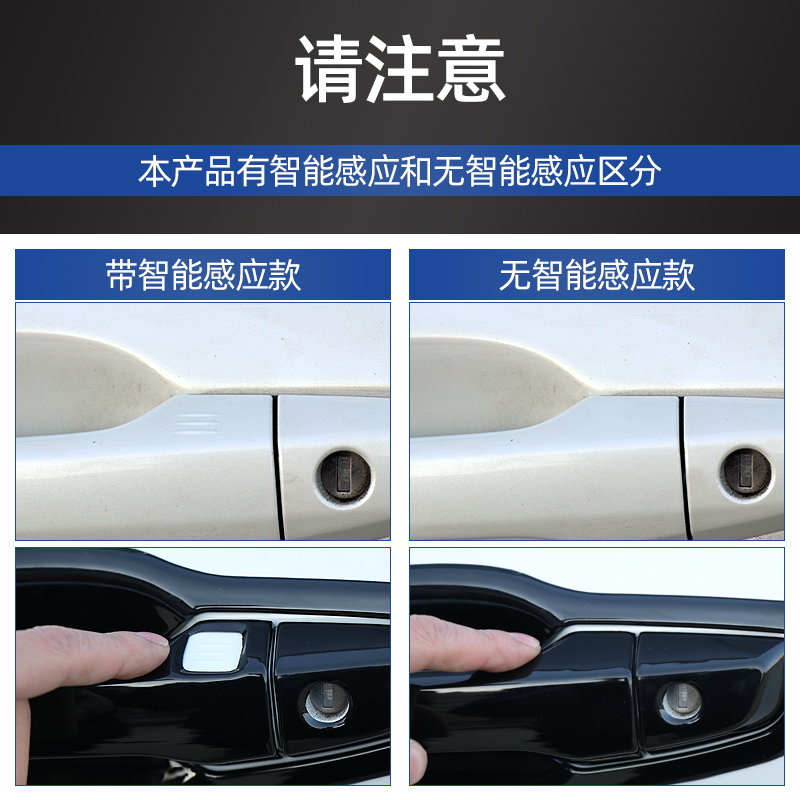 请注意

本产品有智能感应和无智能感应区分

带智能感应款

无智能感应款