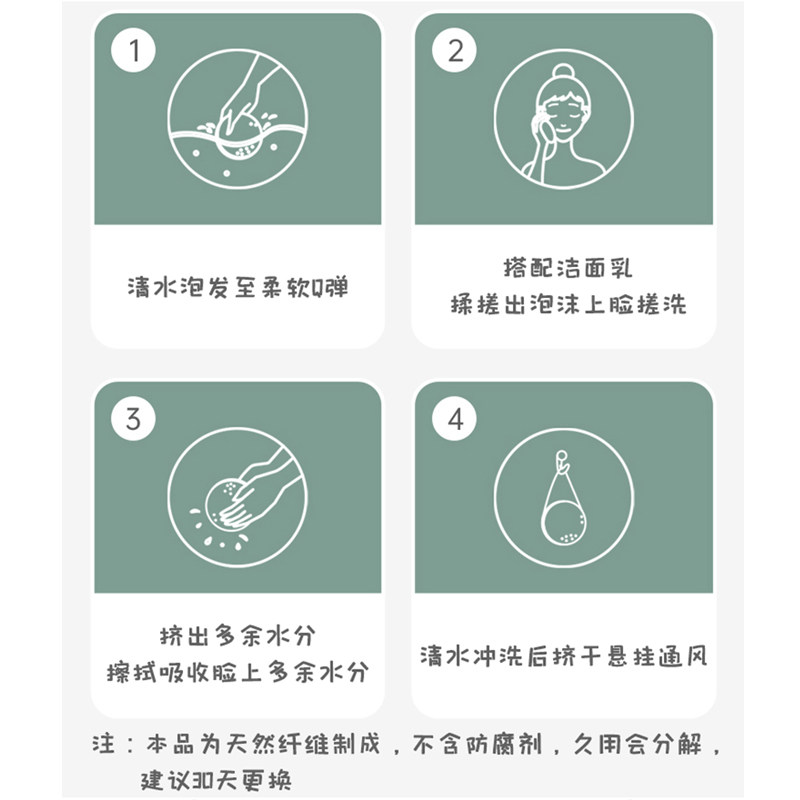 1

清水泡发至柔软Q弹

2

搭配洁面乳
揉搓出泡沫上脸搓洗

3

挤出多余水分
擦拭吸收脸上多余水分

4

清水冲洗后挤干悬挂通风

注：本品为天然纤维制成，不含防腐剂，久用会分解，建议30天更换