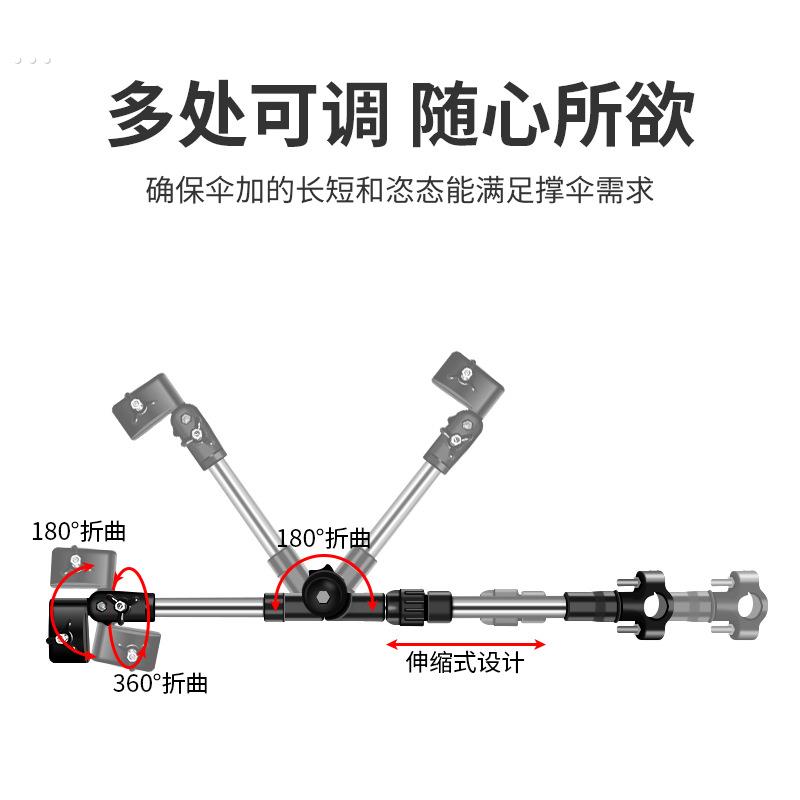 多处可调 随心所欲

确保伞加的长短和恣态能满足撑伞需求

180°折曲

180°折曲

360°折曲

伸缩式设计