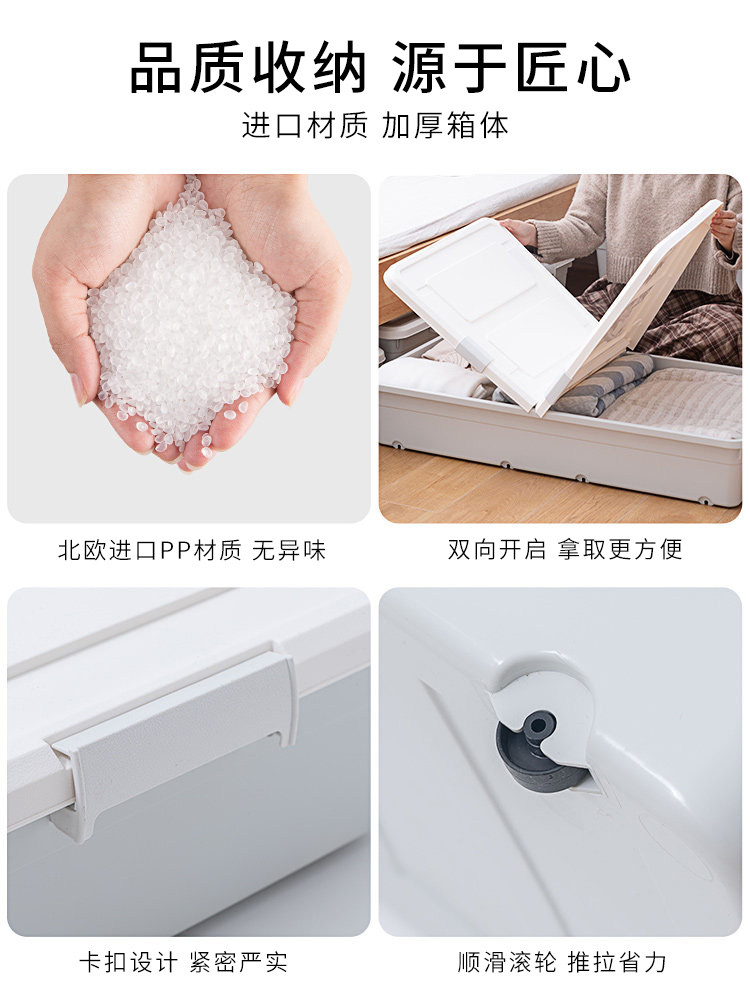 品质收纳 源于匠心

进口材质 加厚箱体

北欧进口PP材质 无异味

双向开启 拿取更方便

卡扣设计 紧密严实

顺滑滚轮 推拉省力