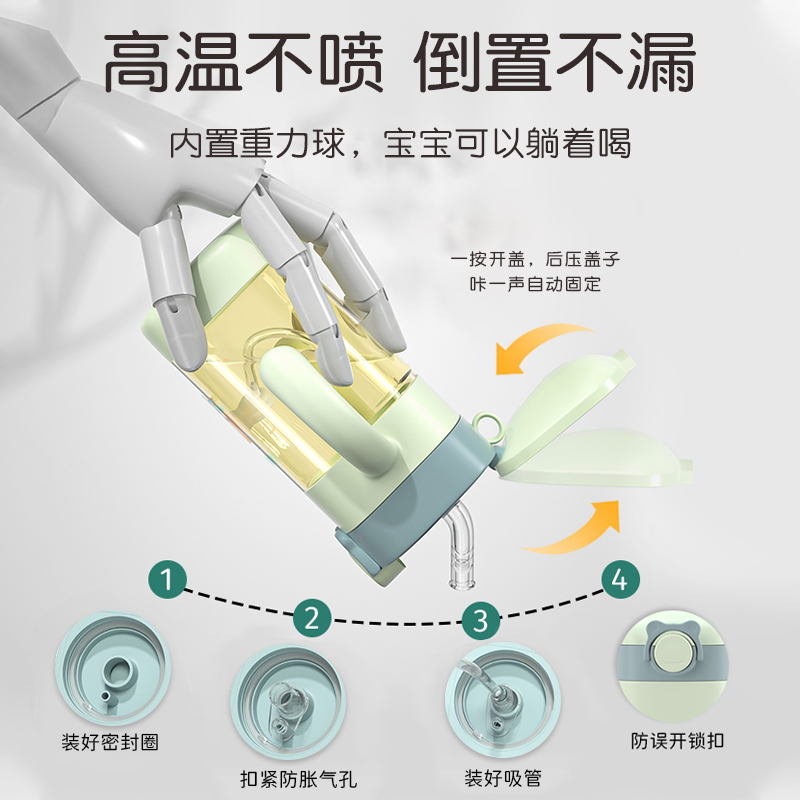 高温不喷 倒置不漏

内置重力球，宝宝可以躺着喝

一按开盖，后压盖子
咔一声自动固定

1

2

3

4

装好密封圈

扣紧防胀气孔

装好吸管

防误开锁扣