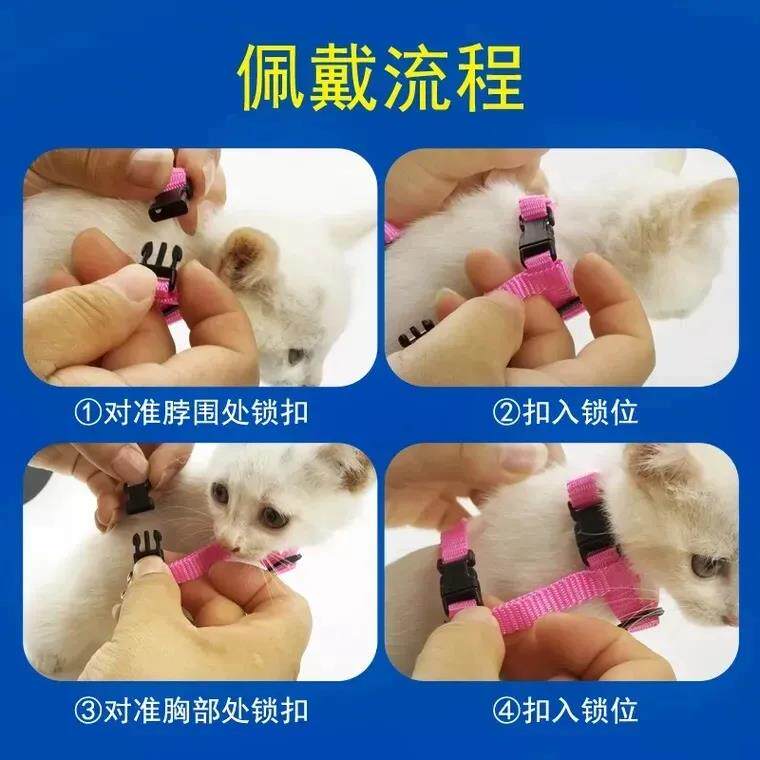 佩戴流程

①对准脖围处锁扣

②扣入锁位

③对准胸部处锁扣

④扣入锁位