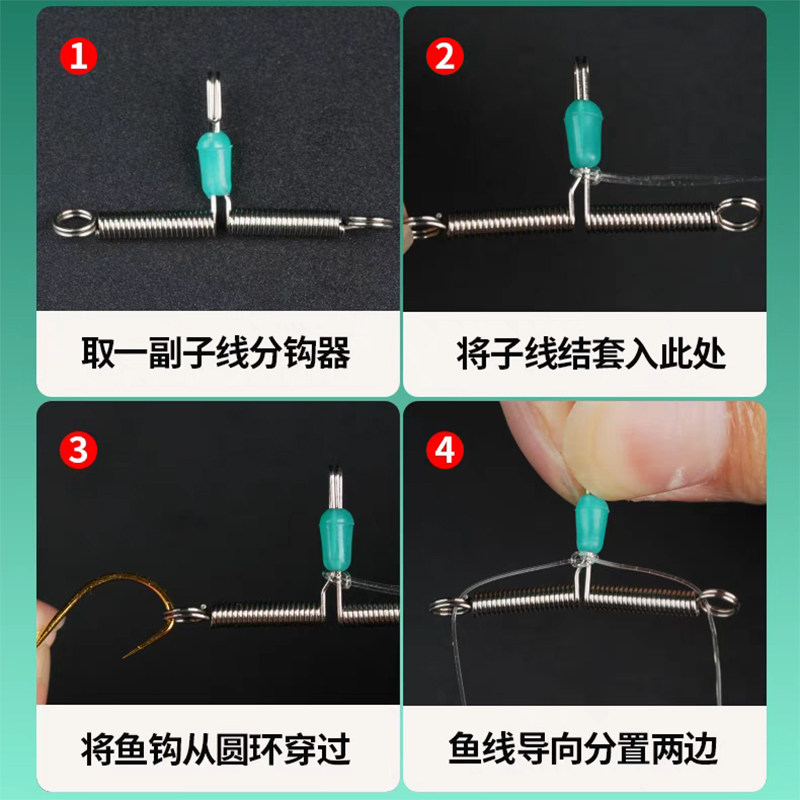 1

取一副子线分钩器

2

将子线结套入此处

3

将鱼钩从圆环穿过

4

鱼线导向分置两边