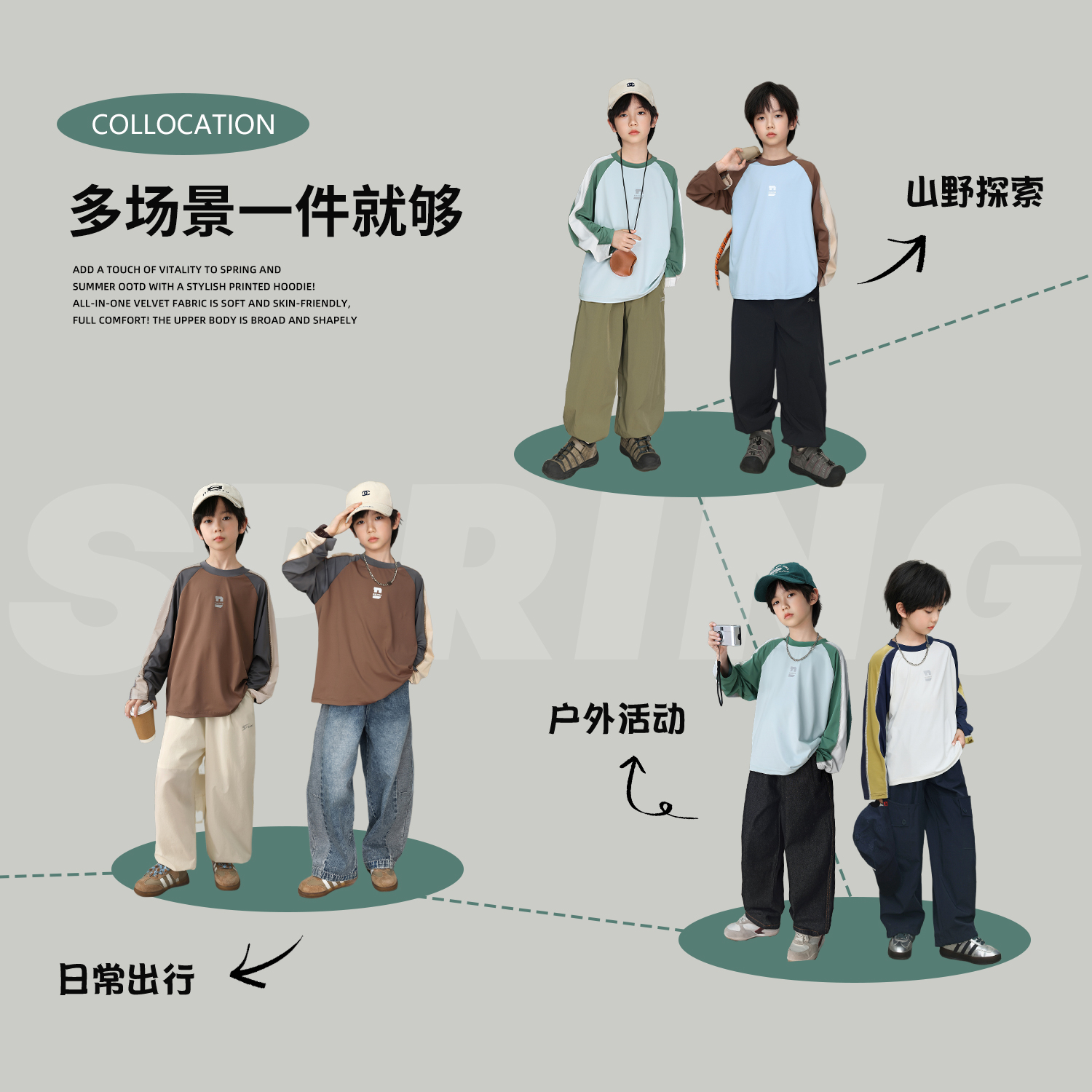 COLLOCATION

多场景一件就够

ADD A TOUCH OF VITALITY TO SPRING AND SUMMER OOTD WITH A STYLISH PRINTED HOODIE! ALL-IN-ONE VELVET FABRIC IS SOFT AND SKIN-FRIENDLY, FULL COMFORT! THE UPPER BODY IS BROAD AND SHAPELY

山野探索

SPRING

户外活动

日常出行