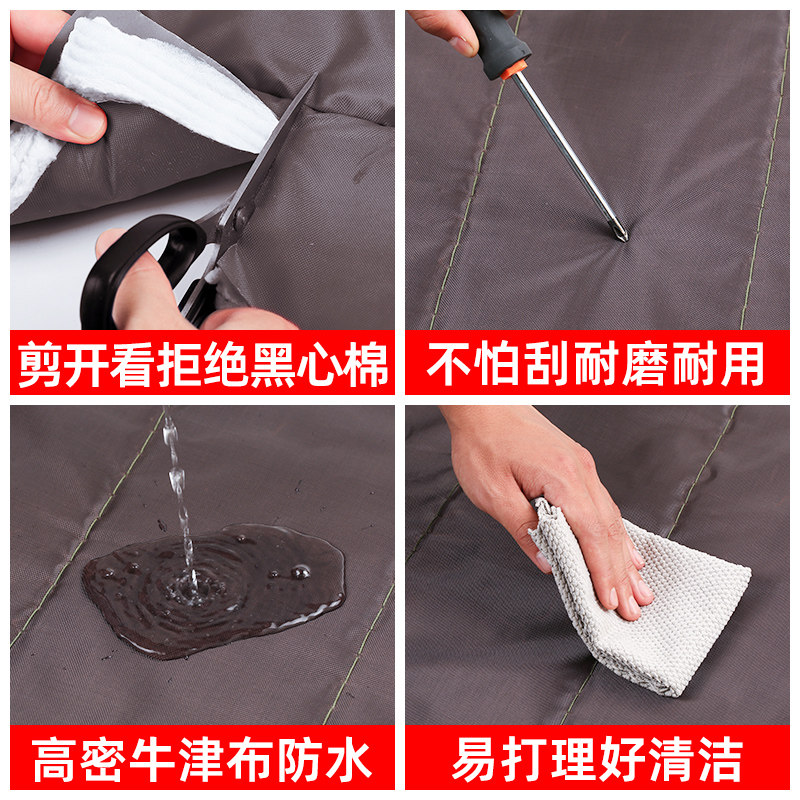 剪开看拒绝黑心棉

不怕刮耐磨耐用

高密牛津布防水

易打理好清洁