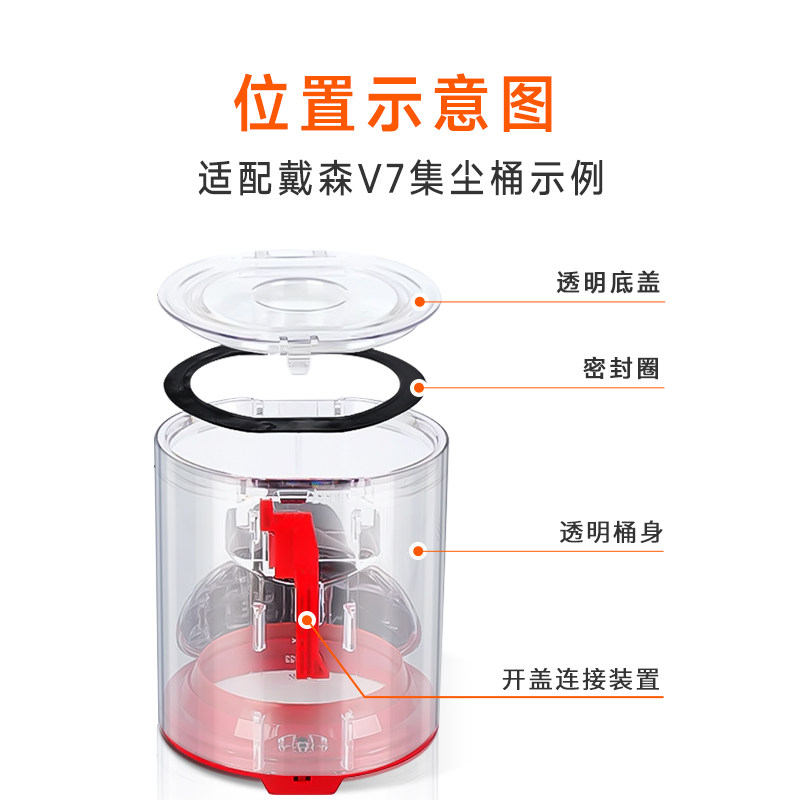 位置示意图

适配戴森V7集尘桶示例

透明底盖

密封圈

透明桶身

开盖连接装置