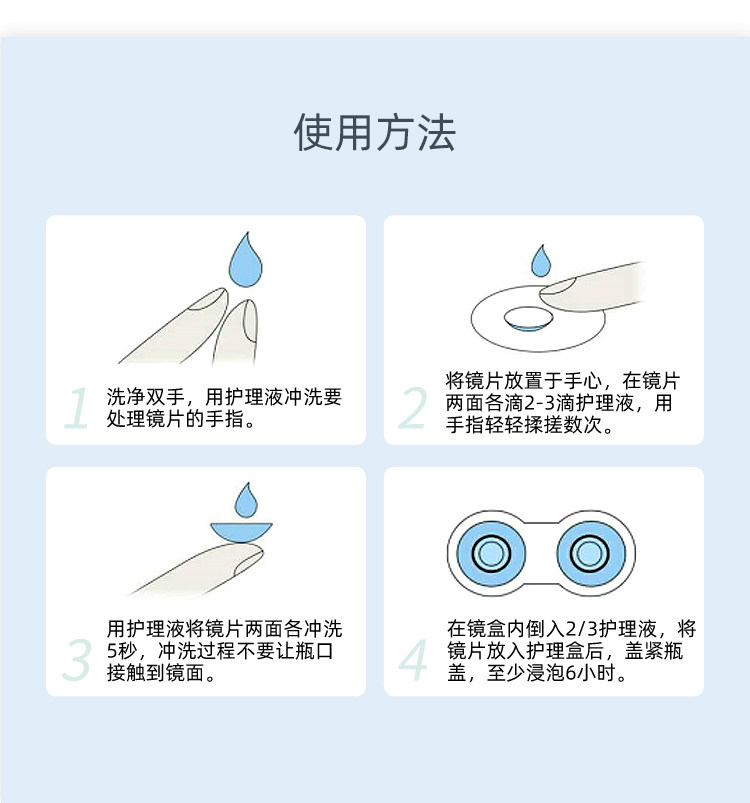 使用方法

1 洗净双手，用护理液冲洗要处理镜片的手指。

2 将镜片放置于手心，在镜片两面各滴2-3滴护理液，用手指轻轻揉搓数次。

3 用护理液将镜片两面各冲洗5秒，冲洗过程不要让瓶口接触到镜面。

4 在镜盒内倒入2/3护理液，将镜片放入护理盒后，盖紧瓶盖，至少浸泡6小时。