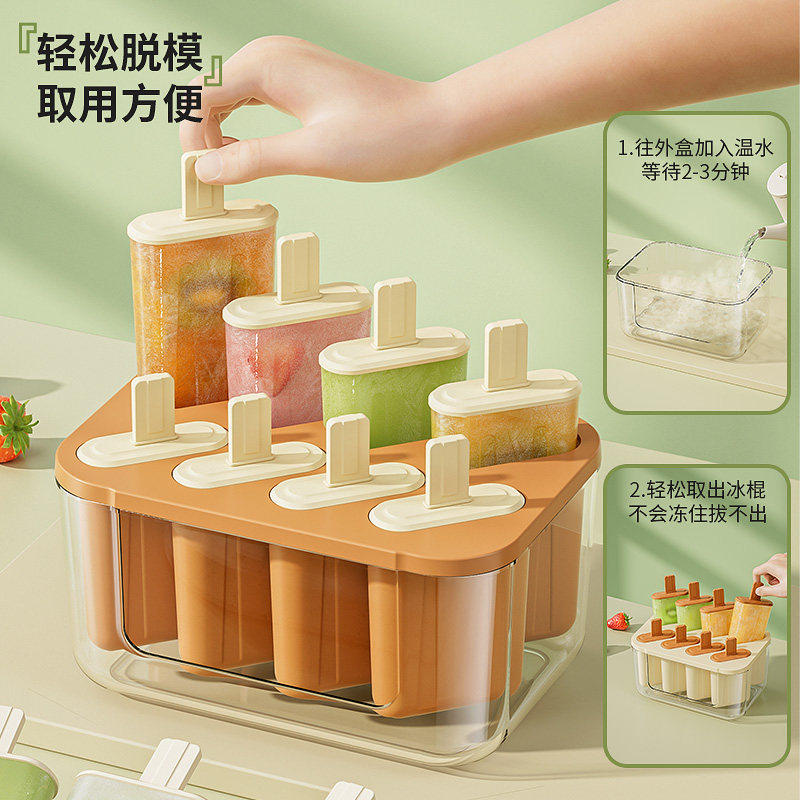 『轻松脱模』
取用方便

1.往外盒加入温水
等待2-3分钟

2.轻松取出冰棍
不会冻住拔不出