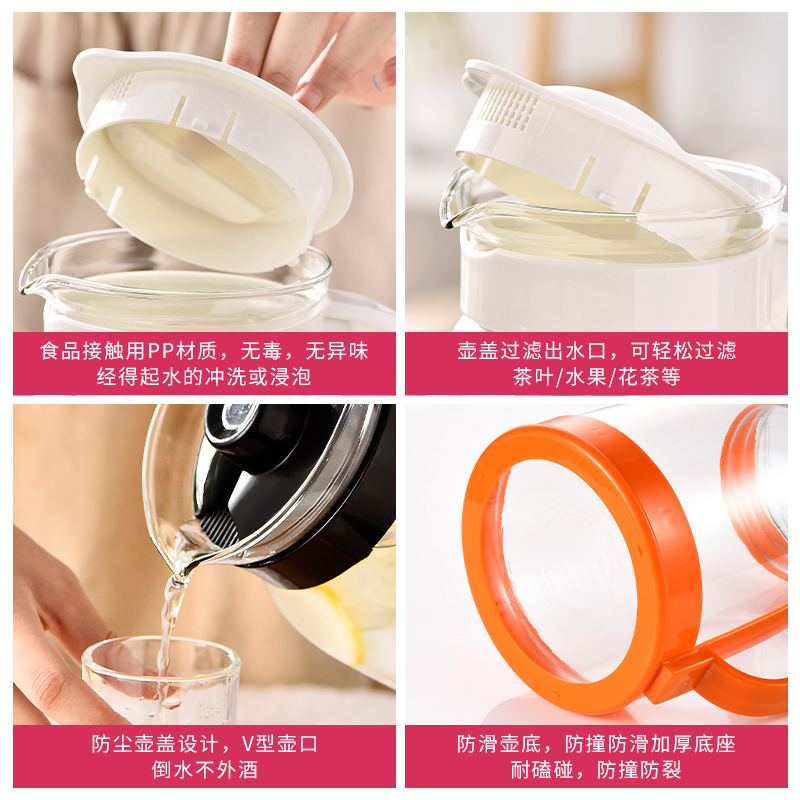 食品接触用PP材质，无毒，无异味
经得起水的冲洗或浸泡

壶盖过滤出水口，可轻松过滤
茶叶/水果/花茶等

防尘壶盖设计，V型壶口
倒水不外洒

防滑壶底，防撞防滑加厚底座
耐磕碰，防撞防裂