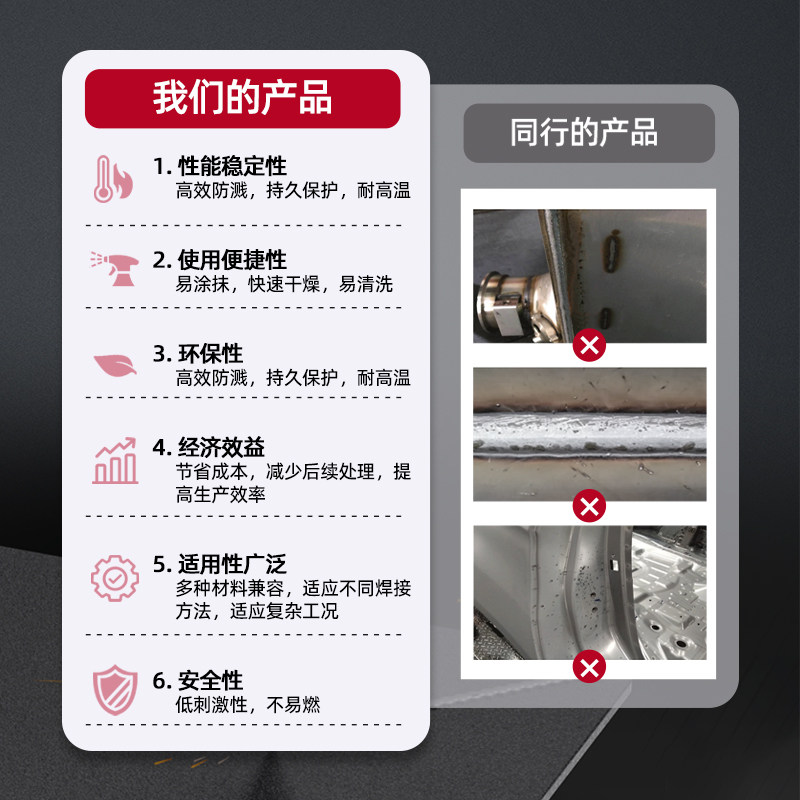 我们的产品

1. 性能稳定性
高效防溅，持久保护，耐高温

2. 使用便捷性
易涂抹，快速干燥，易清洗

3. 环保性
高效防溅，持久保护，耐高温

4. 经济效益
节省成本，减少后续处理，提高生产效率

5. 适用性广泛
多种材料兼容，适应不同焊接方法，适应复杂工况

6. 安全性
低刺激性，不易燃

同行的产品