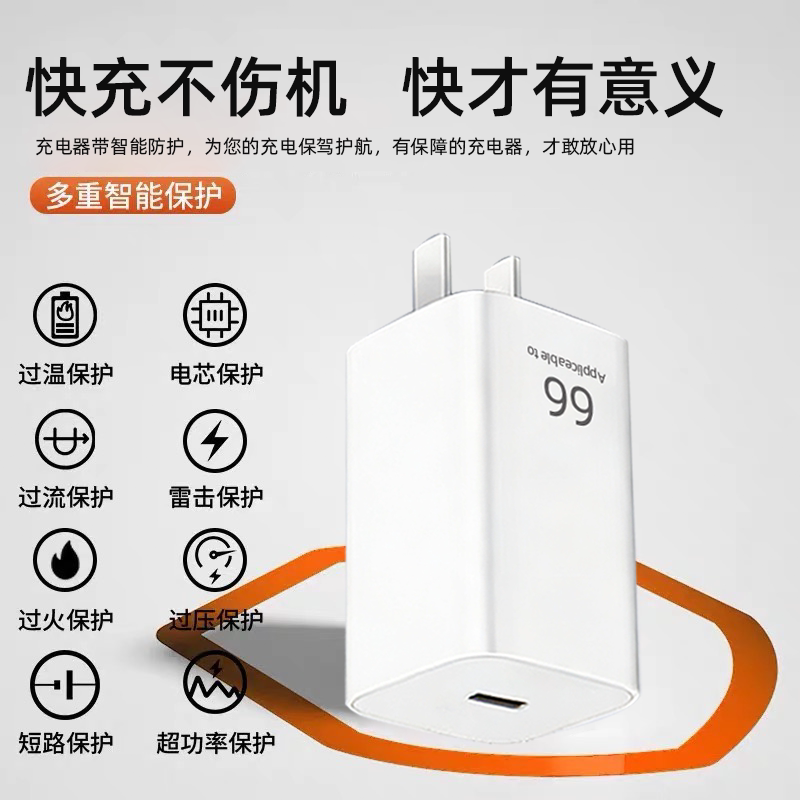 快充不伤机 快才有意义

充电器带智能防护，为您的充电保驾护航，有保障的充电器，才敢放心用

多重智能保护

过温保护
电芯保护
过流保护
雷击保护
过火保护
过压保护
短路保护
超功率保护

Applicable to
66