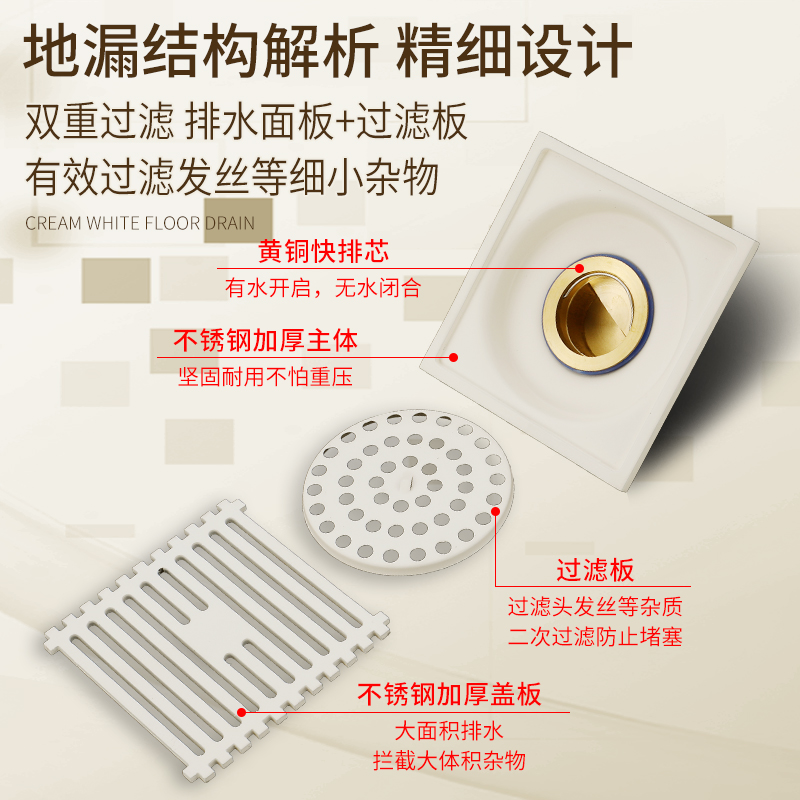 地漏结构解析 精细设计

双重过滤 排水面板+过滤板
有效过滤发丝等细小杂物

CREAM WHITE FLOOR DRAIN

黄铜快排芯
有水开启，无水闭合

不锈钢加厚主体
坚固耐用不怕重压

过滤板
过滤头发丝等杂质
二次过滤防止堵塞

不锈钢加厚盖板
大面积排水
拦截大体积杂物