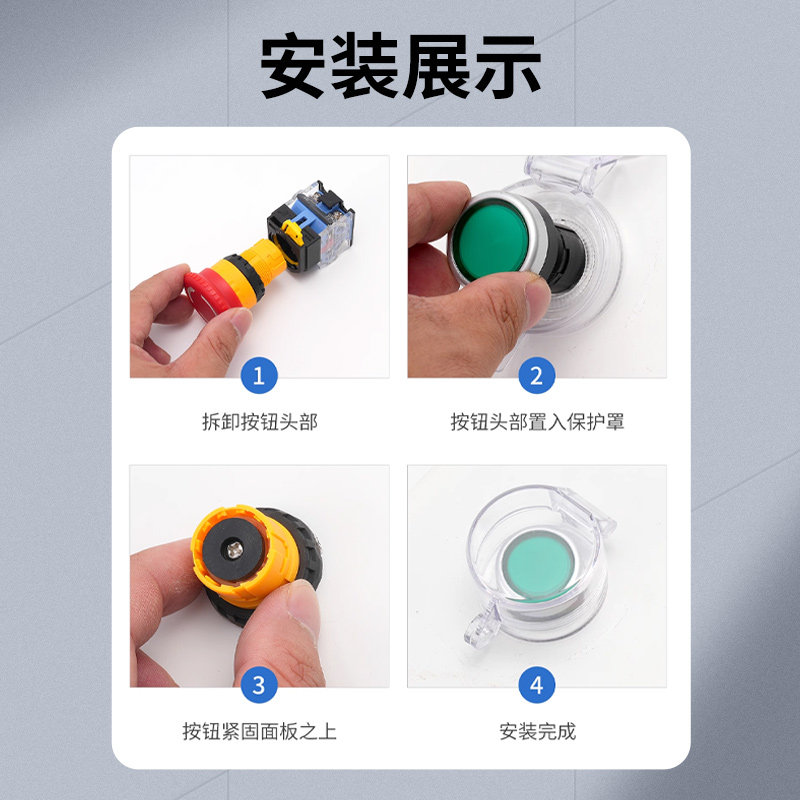 安装展示

1

拆卸按钮头部

2

按钮头部置入保护罩

3

按钮紧固面板之上

4

安装完成