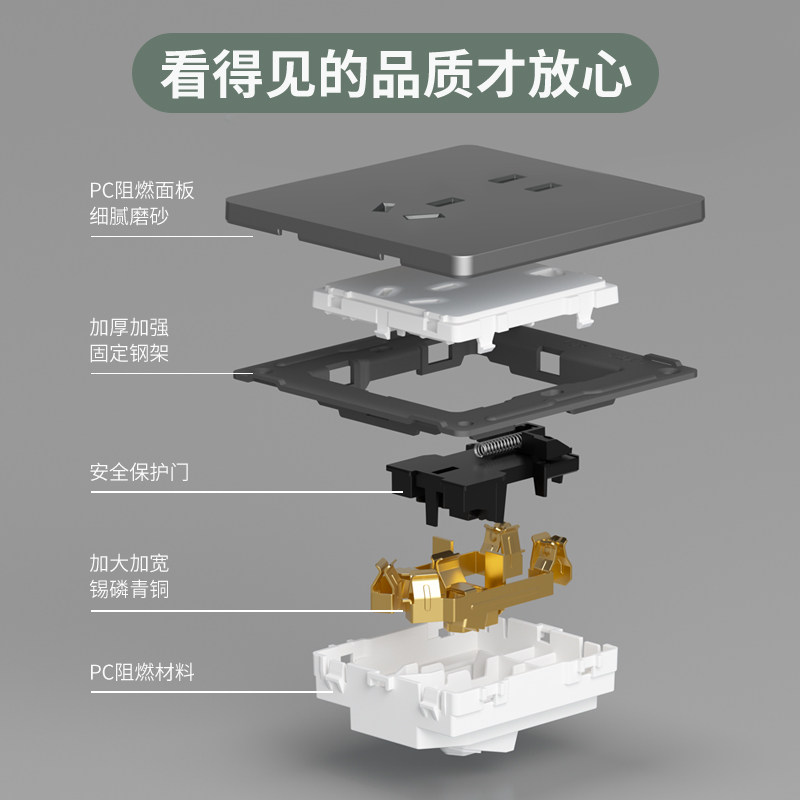 看得见的品质才放心

PC阻燃面板
细腻磨砂

加厚加强
固定钢架

安全保护门

加大加宽
锡磷青铜

PC阻燃材料