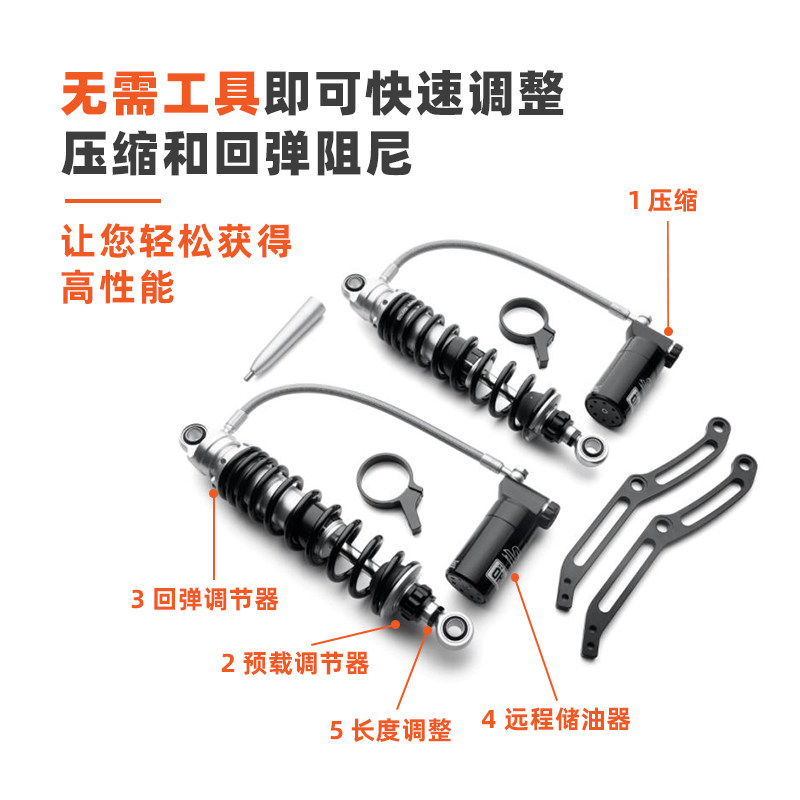 无需工具即可快速调整
压缩和回弹阻尼

让您轻松获得
高性能

1 压缩

3 回弹调节器

2 预载调节器

5 长度调整

4 远程储油器