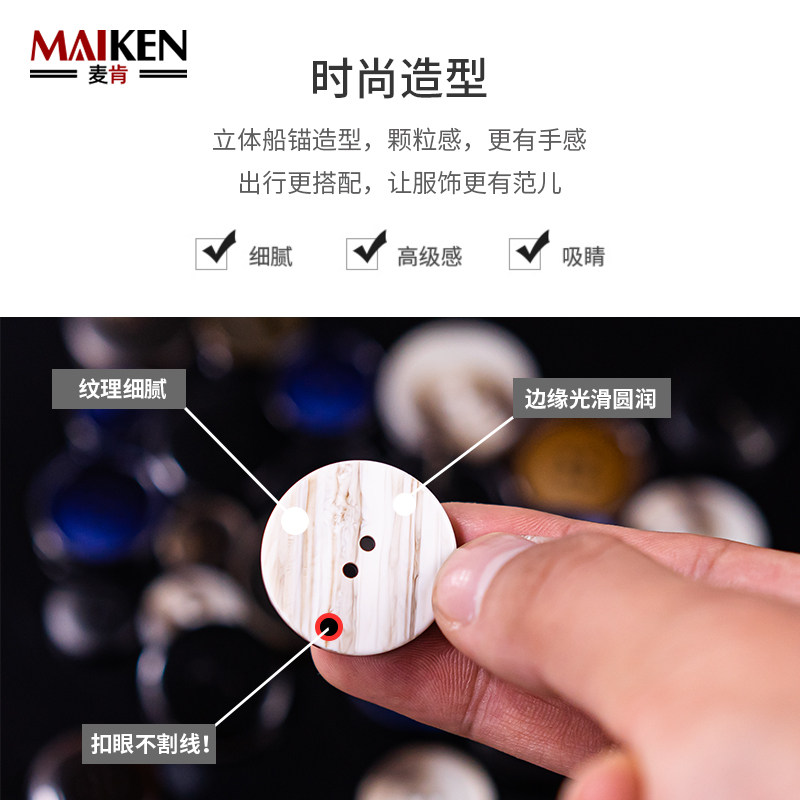 MAIKEN
麦肯

时尚造型

立体船锚造型，颗粒感，更有手感
出行更搭配，让服饰更有范儿

细腻 高级感 吸睛

纹理细腻

边缘光滑圆润

扣眼不割线!