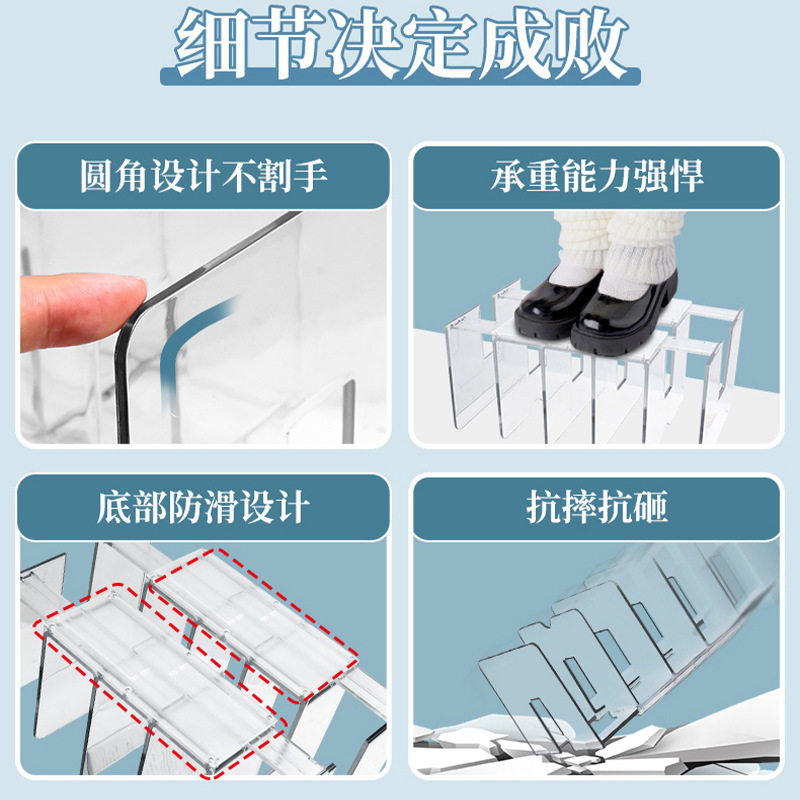 细节决定成败

圆角设计不割手

承重能力强悍

底部防滑设计

抗摔抗砸