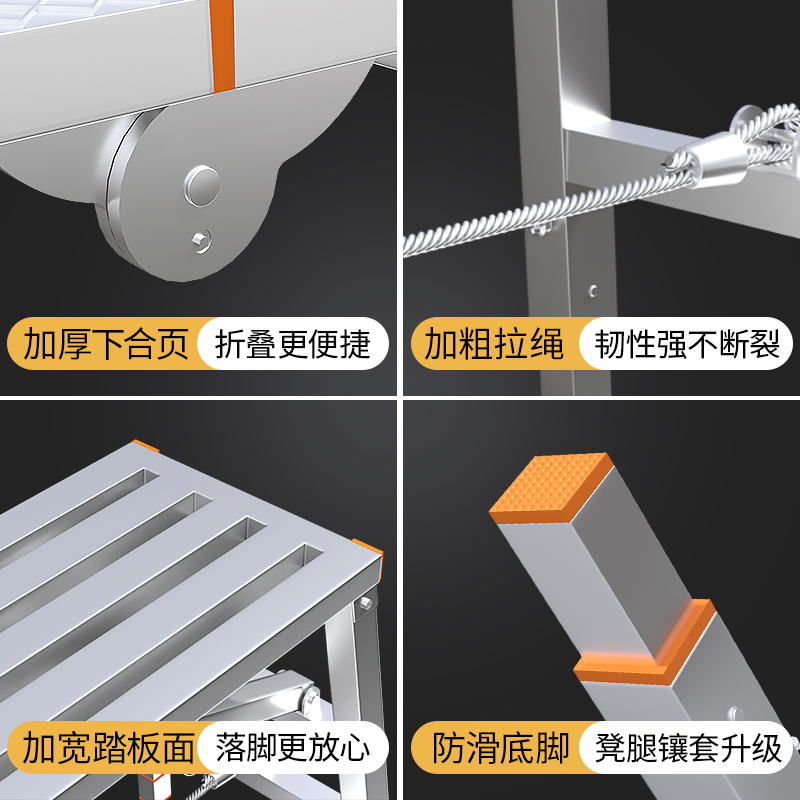 加厚下合页 折叠更便捷

加粗拉绳 韧性强不断裂

加宽踏板面 落脚更放心

防滑底脚 凳腿镶套升级