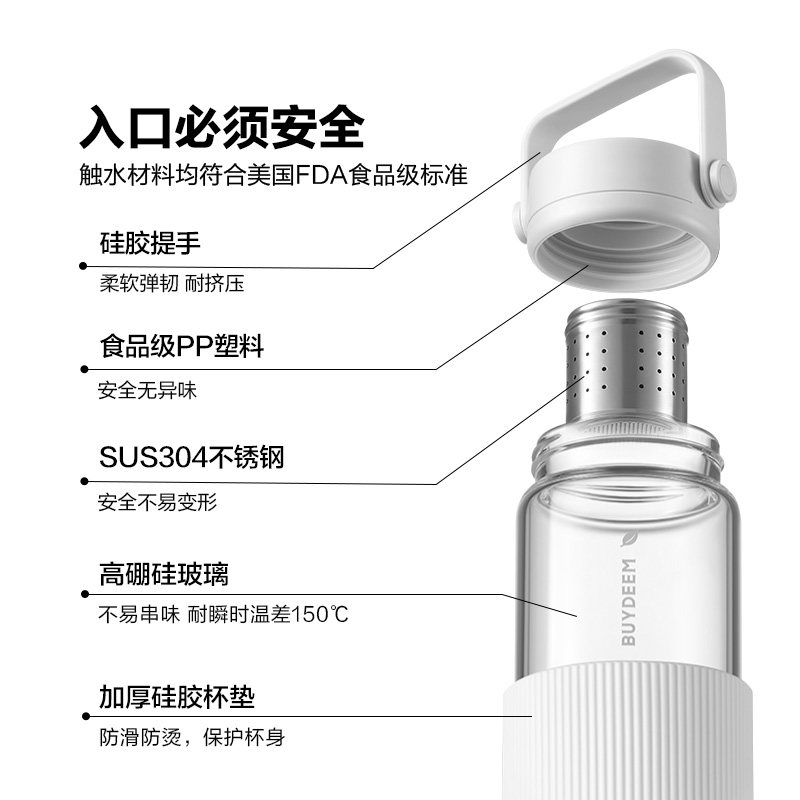 入口必须安全
触水材料均符合美国FDA食品级标准

硅胶提手
柔软弹韧 耐挤压

食品级PP塑料
安全无异味

SUS304不锈钢
安全不易变形

高硼硅玻璃
不易串味 耐瞬时温差150℃

加厚硅胶杯垫
防滑防烫，保护杯身

BUYDEEM