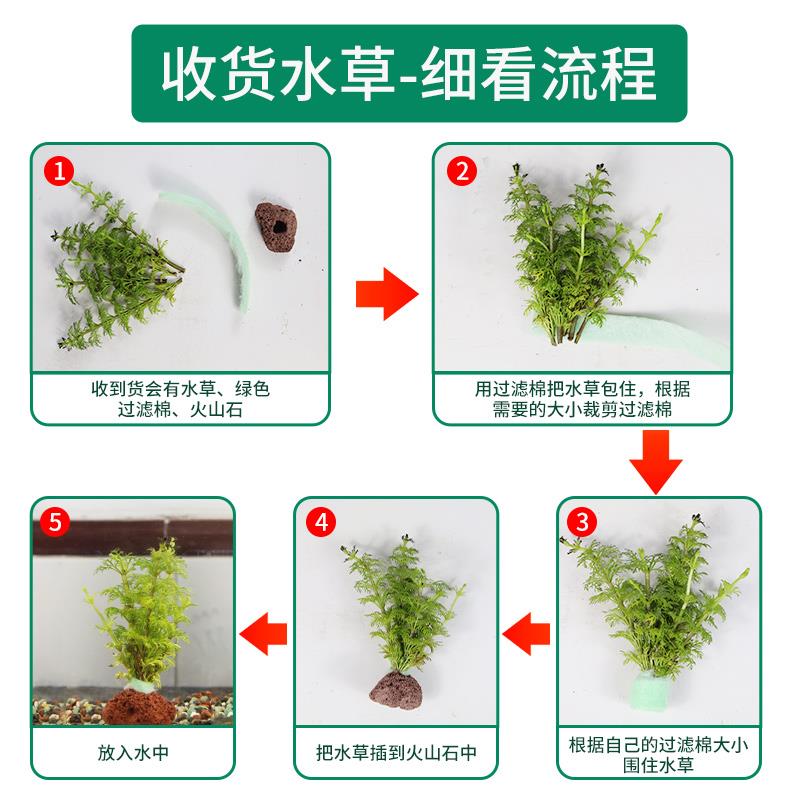 收货水草-细看流程

1
收到货会有水草、绿色过滤棉、火山石

2
用过滤棉把水草包住，根据需要的大小裁剪过滤棉

3
根据自己的过滤棉大小围住水草

4
把水草插到火山石中

5
放入水中