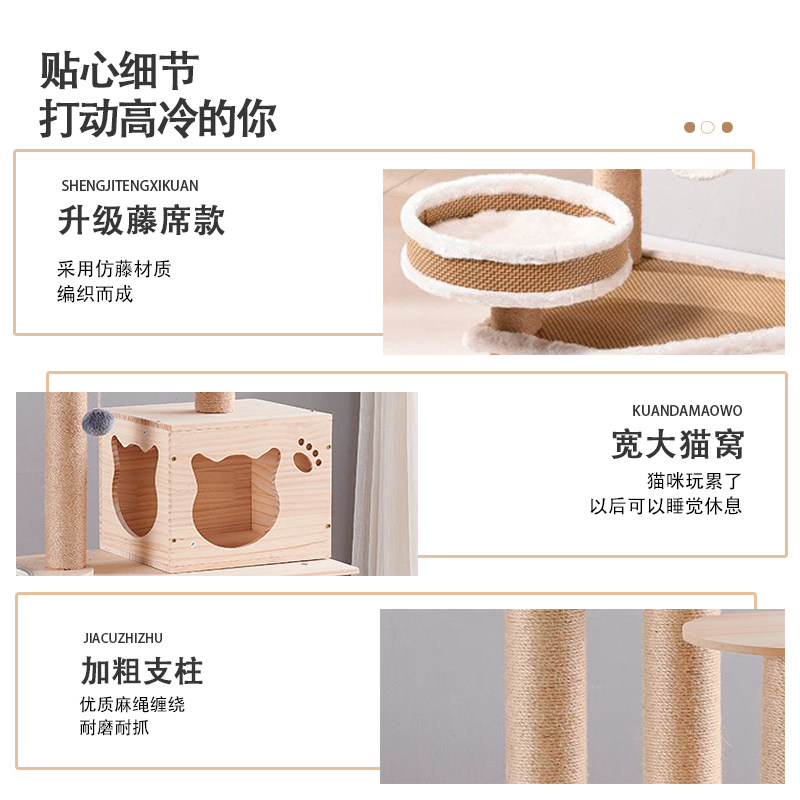 贴心细节
打动高冷的你

SHENGJITENGXIKUAN
升级藤席款
采用仿藤材质
编织而成

KUANDAMAOWO
宽大猫窝
猫咪玩累了
以后可以睡觉休息

JIACUZHIZHU
加粗支柱
优质麻绳缠绕
耐磨耐抓