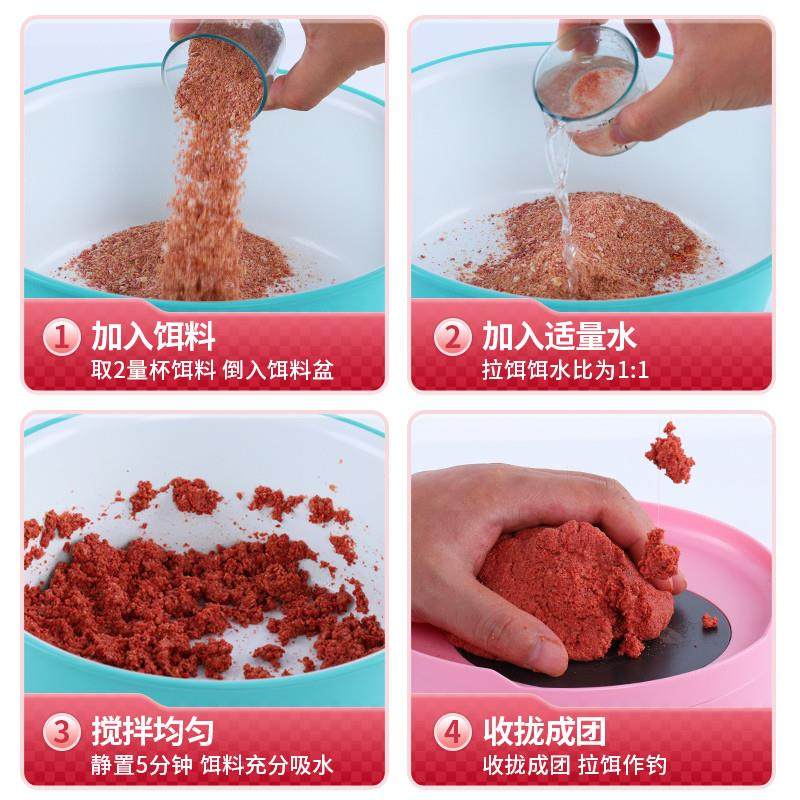 1 加入饵料
取2量杯饵料 倒入饵料盆

2 加入适量水
拉饵饵水比为1:1

3 搅拌均匀
静置5分钟 饵料充分吸水

4 收拢成团
收拢成团 拉饵作钓