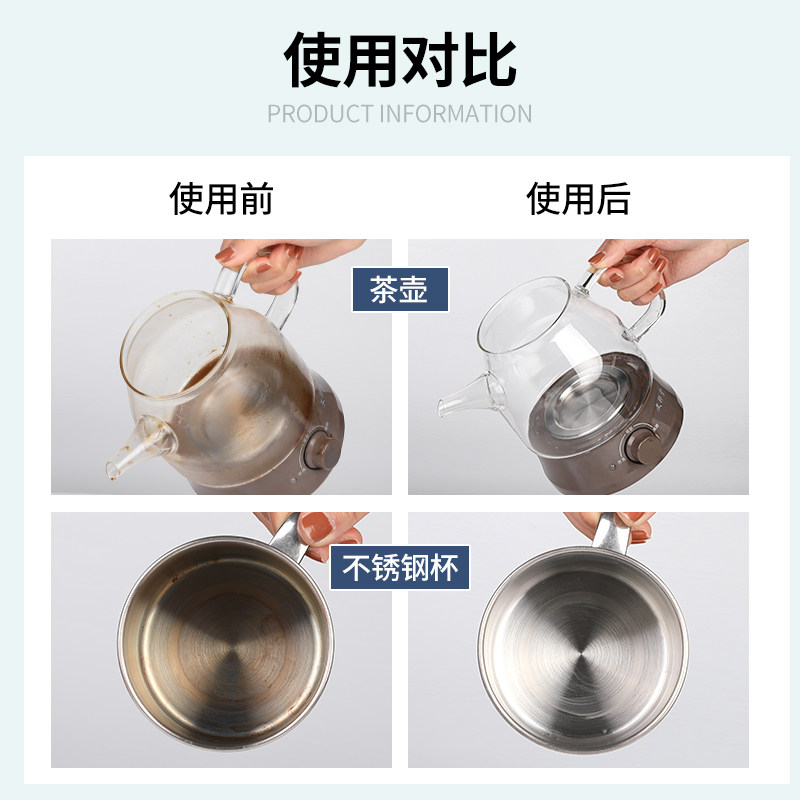 使用对比
PRODUCT INFORMATION

使用前

使用后

茶壶

不锈钢杯