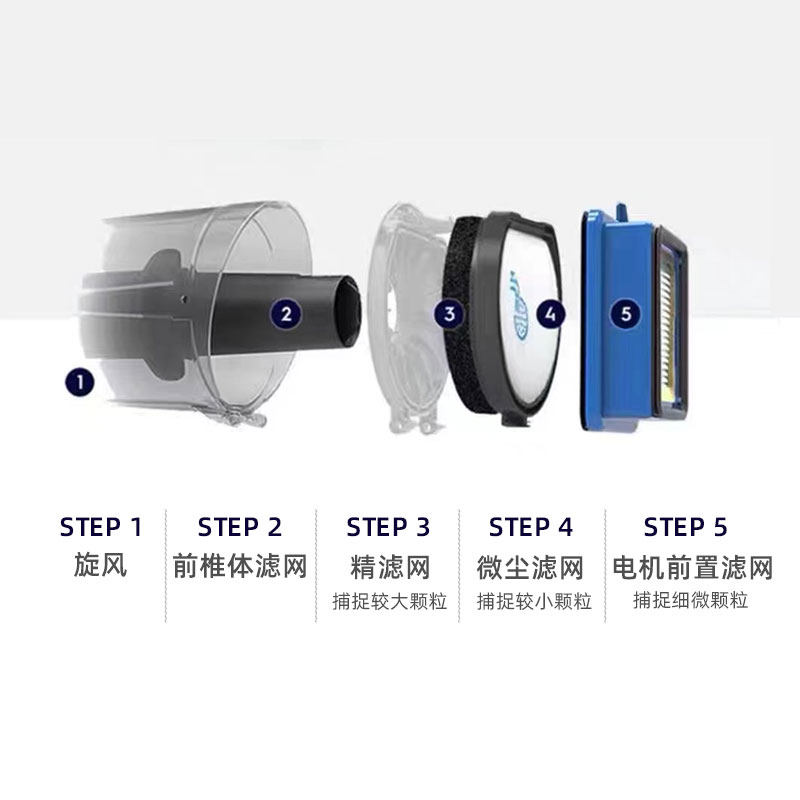 1
2
3
4
5

STEP 1
旋风

STEP 2
前椎体滤网

STEP 3
精滤网
捕捉较大颗粒

STEP 4
微尘滤网
捕捉较小颗粒

STEP 5
电机前置滤网
捕捉细微颗粒