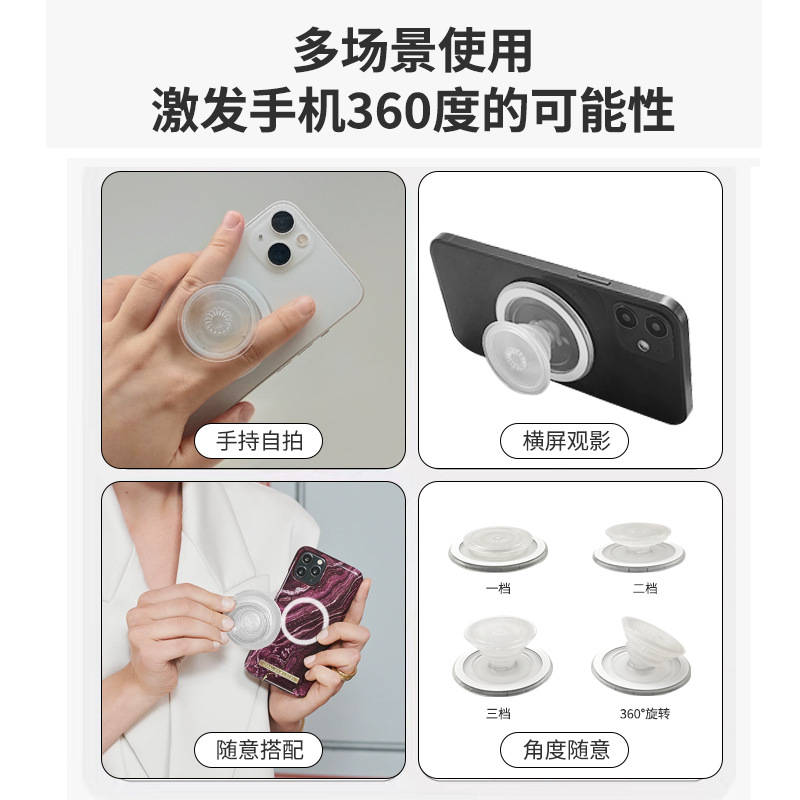 多场景使用
激发手机360度的可能性

手持自拍

横屏观影

随意搭配

一档

二档

三档

360°旋转

角度随意