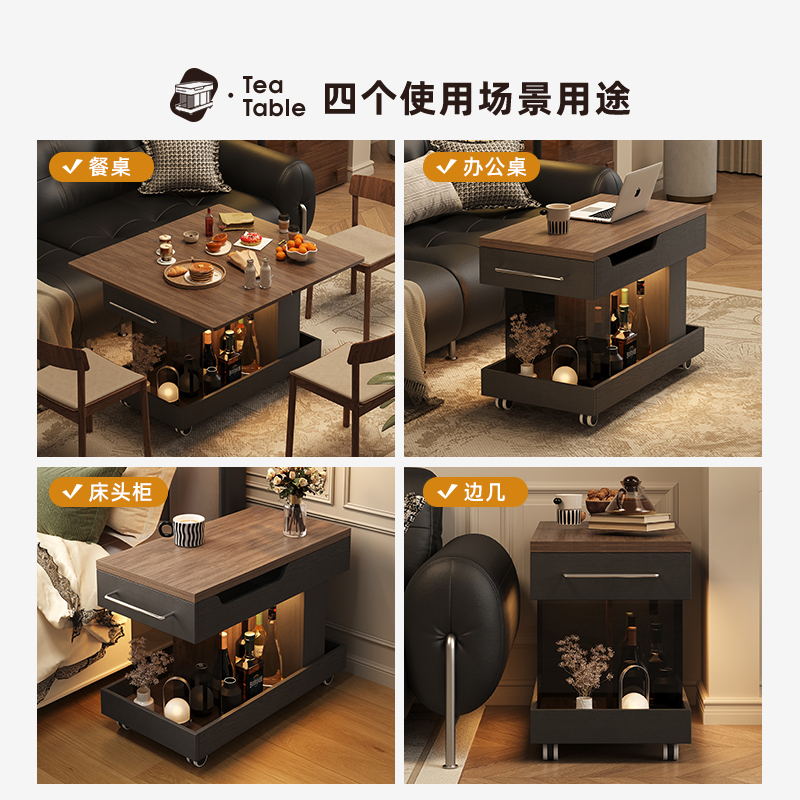 · Tea Table 四个使用场景用途

✓ 餐桌

✓ 办公桌

✓ 床头柜

✓ 边几