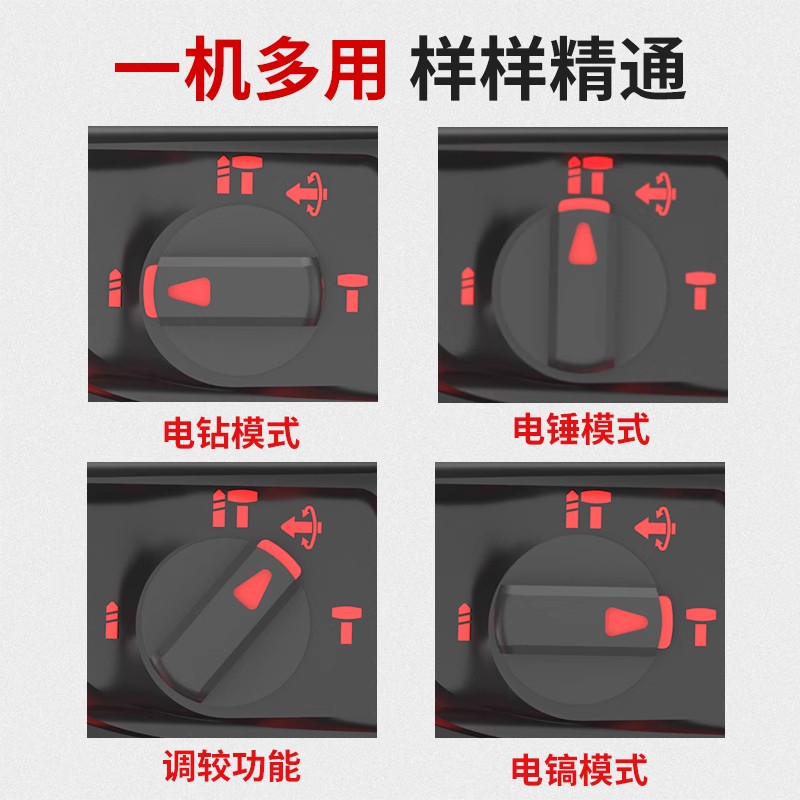 一机多用 样样精通

电钻模式

电锤模式

调较功能

电镐模式