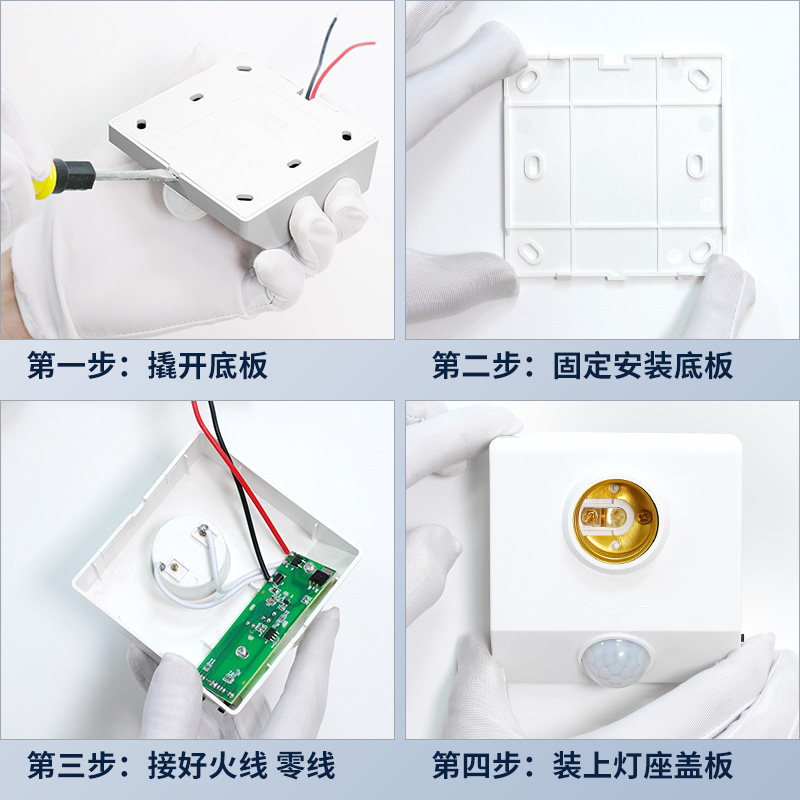 第一步：撬开底板

第二步：固定安装底板

第三步：接好火线 零线

第四步：装上灯座盖板